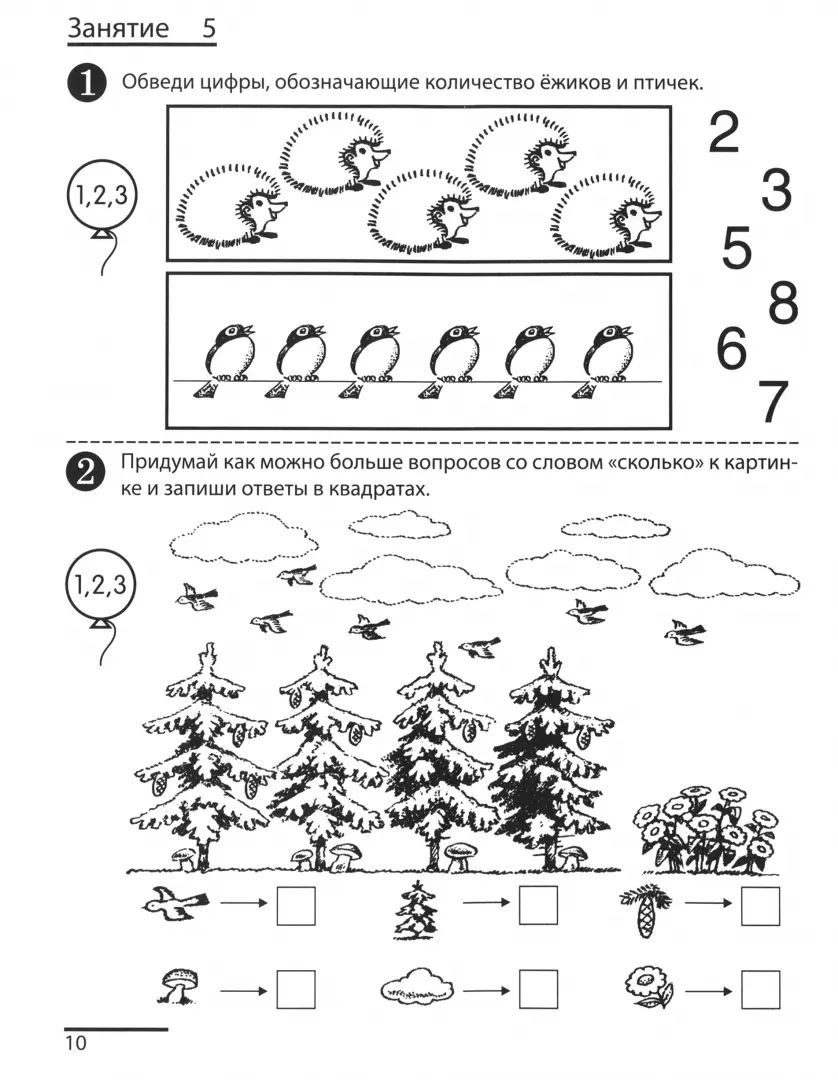 Занятие 5

1 Обведи цифры, обозначающие количество ёжиков и птичек.

1,2,3

2
3
5
8
6
7

2 Придумай как можно больше вопросов со словом «сколько» к картинке и запиши ответы в квадратах.

1,2,3

10