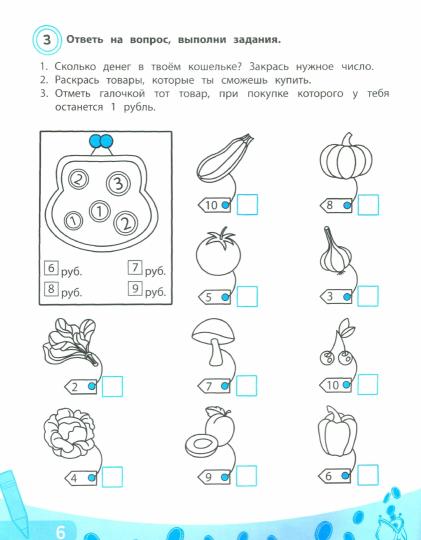 3 Ответь на вопрос, выполни задания.

1. Сколько денег в твоём кошельке? Закрась нужное число.
2. Раскрась товары, которые ты сможешь купить.
3. Отметь галочкой тот товар, при покупке которого у тебя останется 1 рубль.

2 3 1 1 2

6 руб. 7 руб.
8 руб. 9 руб.

10
8
5
3
2
7
10
4
9
6

6