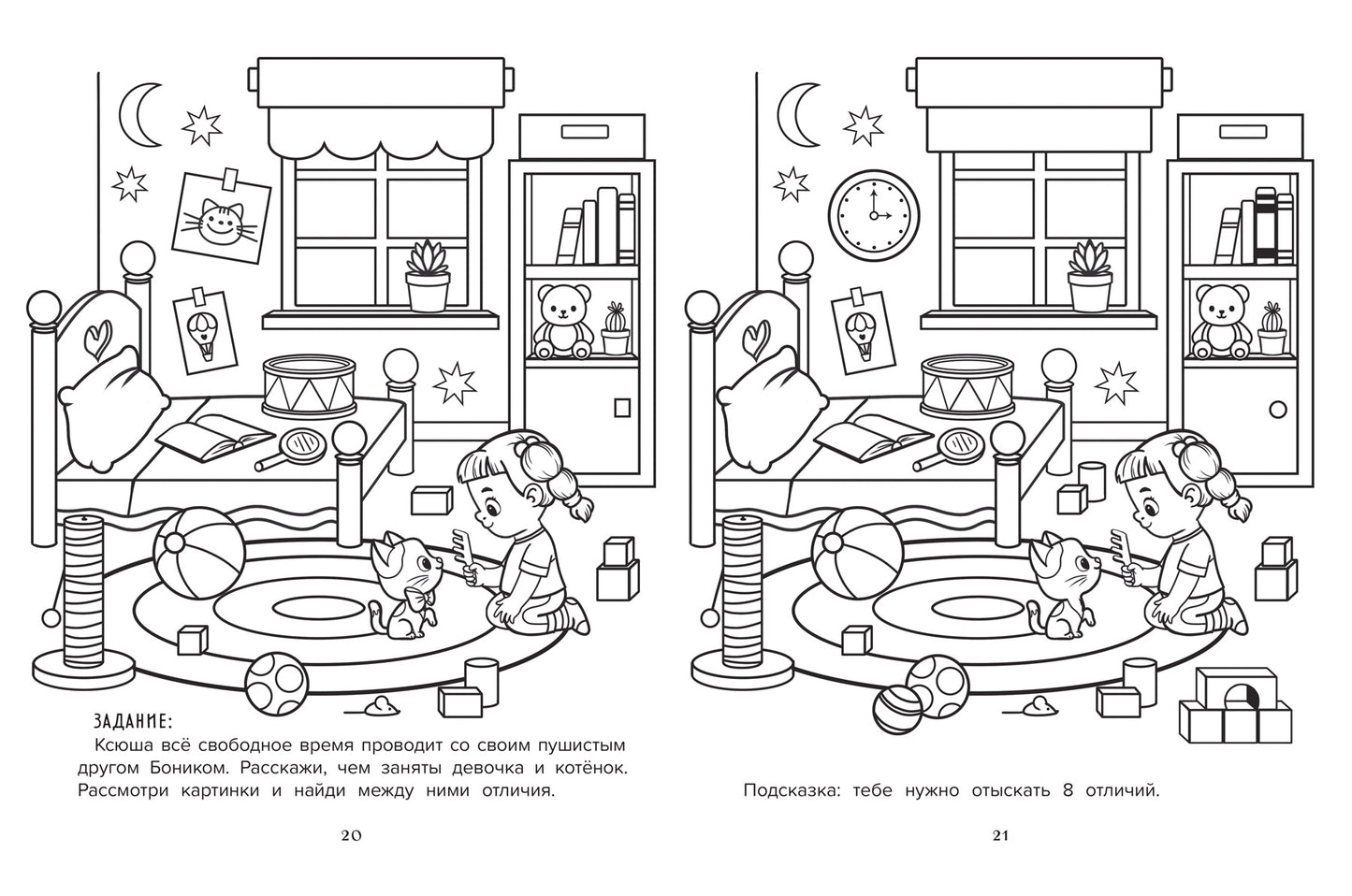 ЗАДАНИЕ:
Ксюша всё свободное время проводит со своим пушистым другом Боником. Расскажи, чем заняты девочка и котёнок. Рассмотри картинки и найди между ними отличия.

20

Подсказка: тебе нужно отыскать 8 отличий.

21