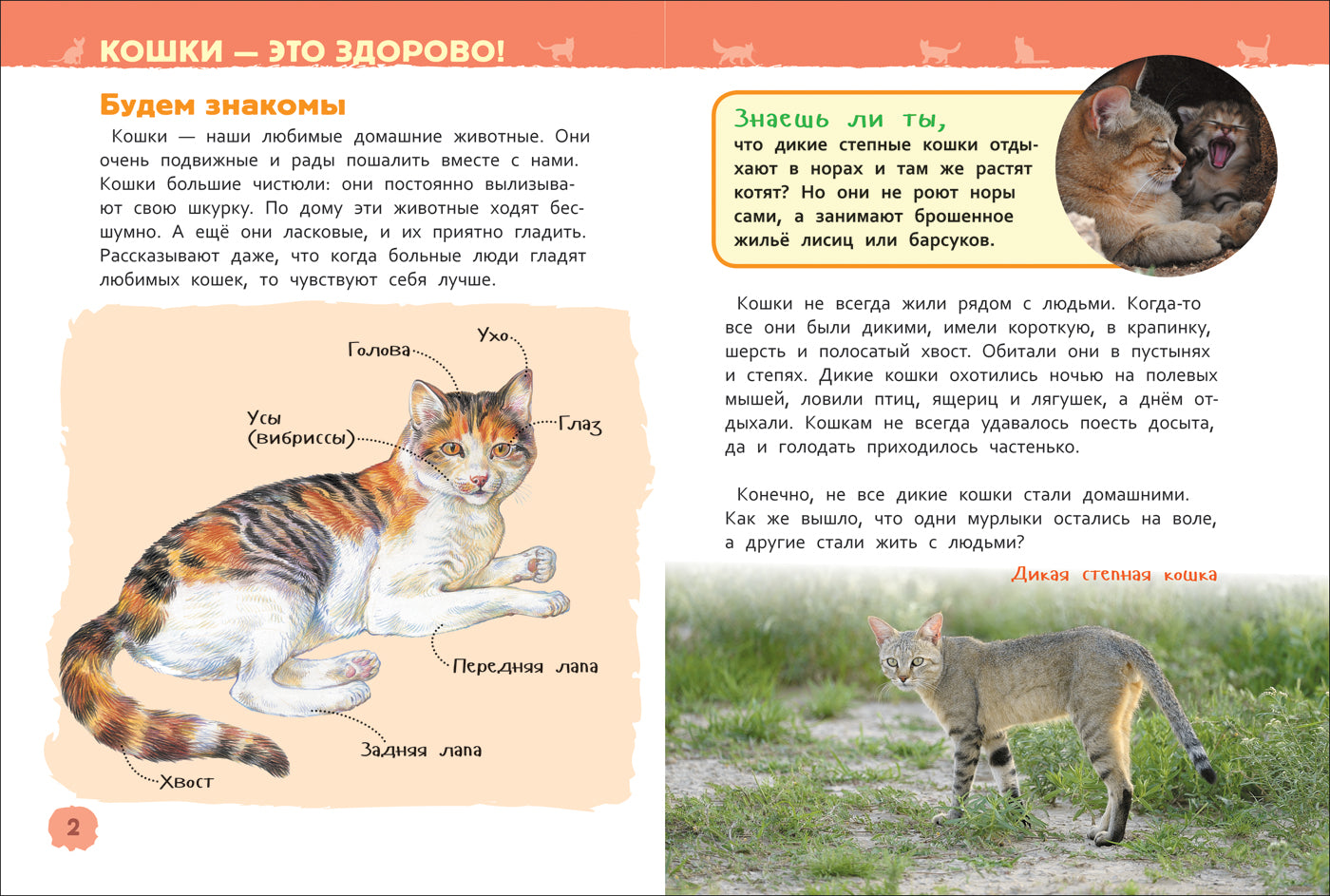 КОШКИ — ЭТО ЗДОРОВО!

Будем знакомы

Кошки — наши любимые домашние животные. Они очень подвижные и рады пошалить вместе с нами. Кошки большие чистюли: они постоянно вылизывают свою шкурку. По дому эти животные ходят бесшумно. А ещё они ласковые, и их приятно гладить. Рассказывают даже, что когда больные люди гладят любимых кошек, то чувствуют себя лучше.

Голова
Ухо
Усы (вибриссы)
Глаз
Передняя лапа
Задняя лапа
Хвост

2

Знаешь ли ты,
что дикие степные кошки отдыхают в норах и там же растят котят? Но они не роют норы сами, а занимают брошенное жильё лисиц или барсуков.

Кошки не всегда жили рядом с людьми. Когда-то все они были дикими, имели короткую, в крапинку, шерсть и полосатый хвост. Обитали они в пустынях и степях. Дикие кошки охотились ночью на полевых мышей, ловили птиц, ящериц и лягушек, а днём отдыхали. Кошкам не всегда удавалось поесть досыта, да и голодать приходилось частенько.

Конечно, не все дикие кошки стали домашними. Как же вышло, что одни мурлыки остались на воле, а другие стали жить с людьми?

Дикая степная кошка