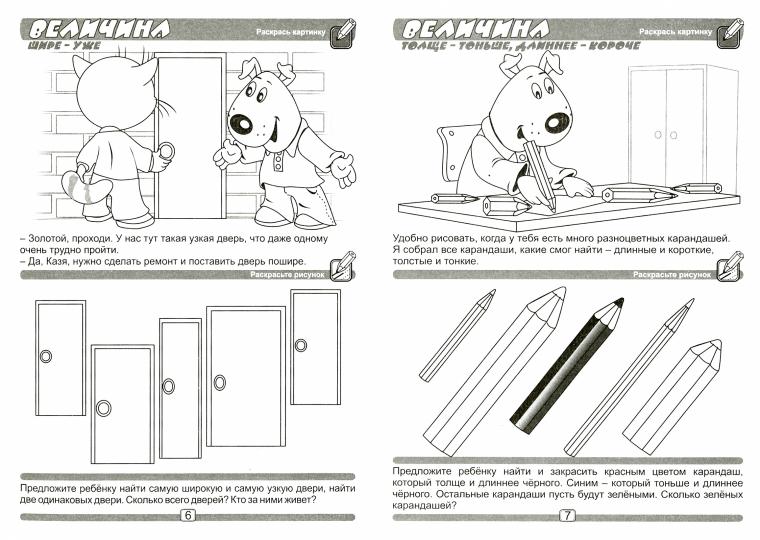 ВЕЛИЧИНА
Раскрась картинку
ШИРЕ – УЖЕ

– Золотой, проходи. У нас тут такая узкая дверь, что даже одному очень трудно пройти.
– Да, Казя, нужно сделать ремонт и поставить дверь пошире.

Раскрасьте рисунок

Предложите ребёнку найти самую широкую и самую узкую двери, найти две одинаковых двери. Сколько всего дверей? Кто за ними живет?

6

ВЕЛИЧИНА
Раскрась картинку
ТОЛЩЕ – ТОНЬШЕ, ДЛИННЕЕ – КОРОЧЕ

Удобно рисовать, когда у тебя есть много разноцветных карандашей. Я собрал все карандаши, какие смог найти – длинные и короткие, толстые и тонкие.

Раскрасьте рисунок

Предложите ребёнку найти и закрасить красным цветом карандаш, который толще и длиннее чёрного. Синим – который тоньше и длиннее чёрного. Остальные карандаши пусть будут зелёными. Сколько зелёных карандашей?

7