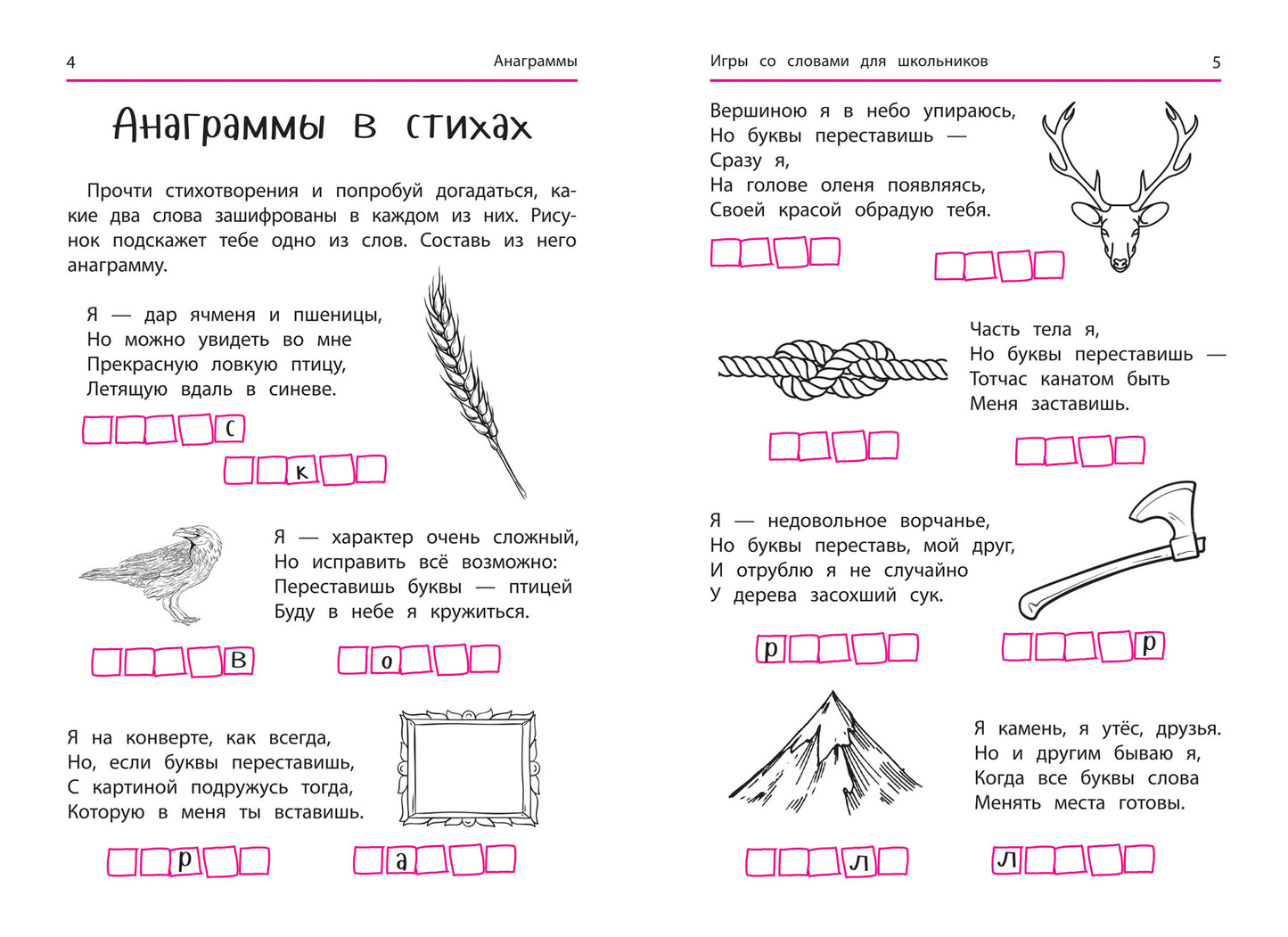 4 Анаграммы

Анаграммы в стихах

Прочти стихотворения и попробуй догадаться, какие два слова зашифрованы в каждом из них. Рисунок подскажет тебе одно из слов. Составь из него анаграмму.

Я — дар ячменя и пшеницы,
Но можно увидеть во мне
Прекрасную ловкую птицу,
Летящую вдаль в синеве.

с

к

Я — характер очень сложный,
Но исправить всё возможно:
Переставишь буквы — птицей
Буду в небе я кружиться.

в

о

Я на конверте, как всегда,
Но, если буквы переставишь,
С картиной подружусь тогда,
Которую в меня ты вставишь.

р

а

Игры со словами для школьников 5

Вершиною я в небо упираюсь,
Но буквы переставишь —
Сразу я,
На голове оленя появляясь,
Своей красой обрадую тебя.

Часть тела я,
Но буквы переставишь —
Тотчас канатом быть
Меня заставишь.

Я — недовольное ворчанье,
Но буквы переставь, мой друг,
И отрублю я не случайно
У дерева засохший сук.

р

р

Я камень, я утёс, друзья.
Но и другим бываю я,
Когда все буквы слова
Менять места готовы.

л

л