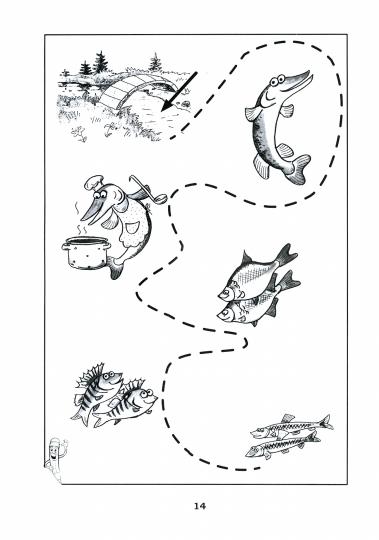 14