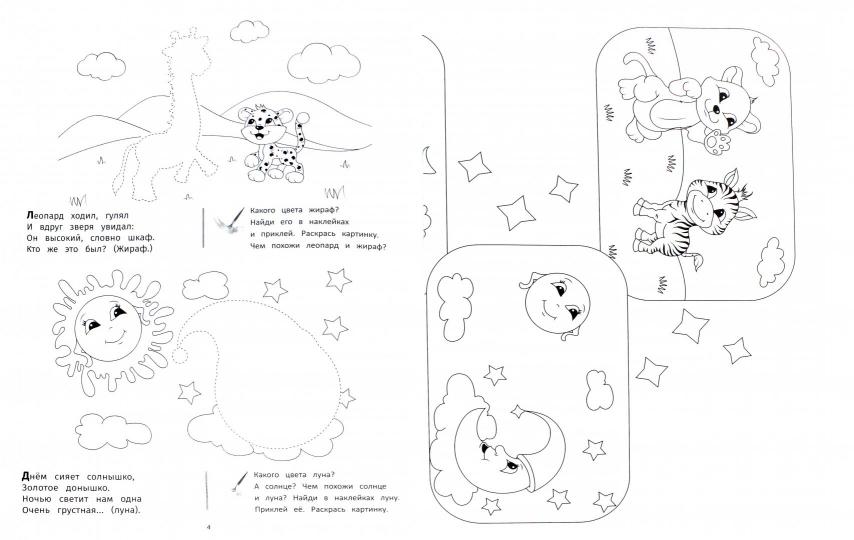 Леопард ходил, гулял
И вдруг зверя увидал:
Он высокий, словно шкаф.
Кто же это был? (Жираф.)

Какого цвета жираф?
Найди его в наклейках
и приклей. Раскрась картинку.
Чем похожи леопард и жираф?

Днём сияет солнышко,
Золотое донышко.
Ночью светит нам одна
Очень грустная... (луна).

Какого цвета луна?
А солнце? Чем похожи солнце
и луна? Найди в наклейках луну.
Приклей её. Раскрась картинку.

4