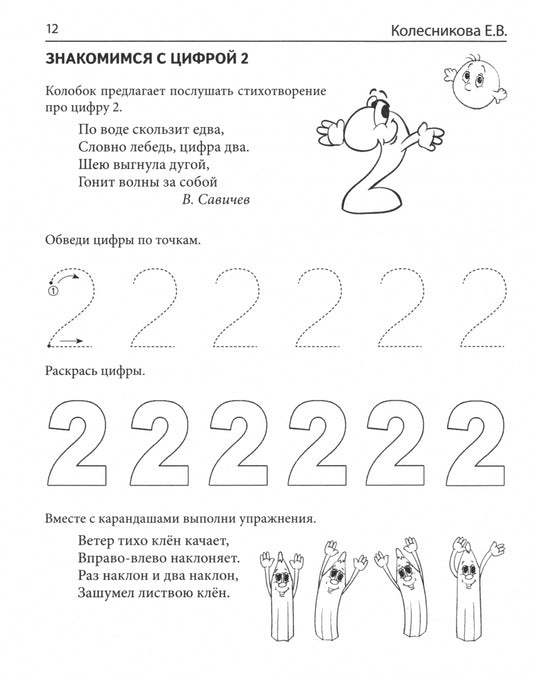 12

Колесникова Е.В.

ЗНАКОМИМСЯ С ЦИФРОЙ 2

Колобок предлагает послушать стихотворение про цифру 2.

По воде скользит едва,
Словно лебедь, цифра два.
Шею выгнула дугой,
Гонит волны за собой
В. Савичев

Обведи цифры по точкам.

①

Раскрась цифры.

2 2 2 2 2 2

Вместе с карандашами выполни упражнения.

Ветер тихо клён качает,
Вправо-влево наклоняет.
Раз наклон и два наклон,
Зашумел листвою клён.