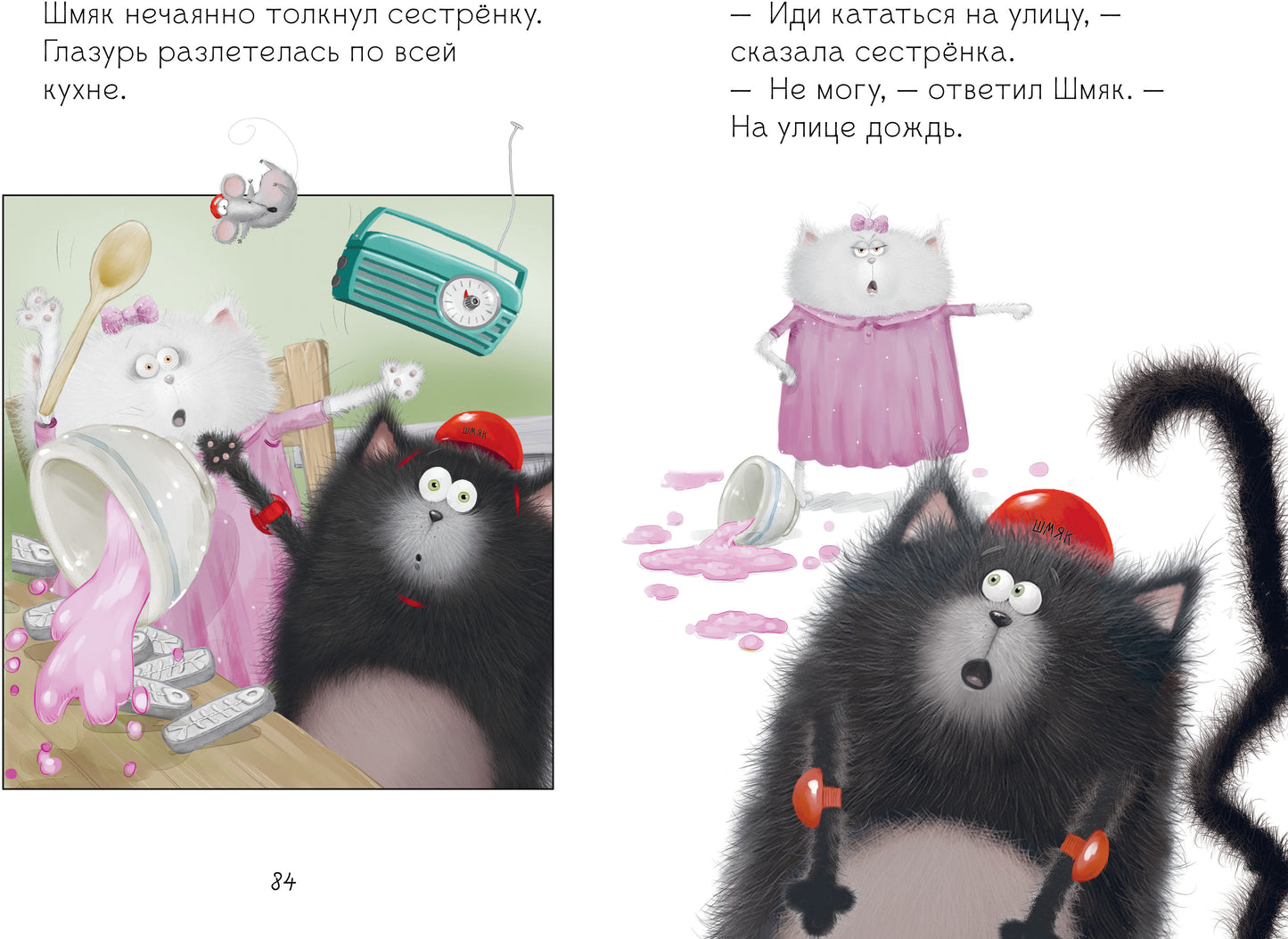 Шмяк нечаянно толкнул сестрёнку. Глазурь разлетелась по всей кухне.

ШМЯК

84

— Иди кататься на улицу, — сказала сестрёнка.
— Не могу, — ответил Шмяк. — На улице дождь.

ШМЯК