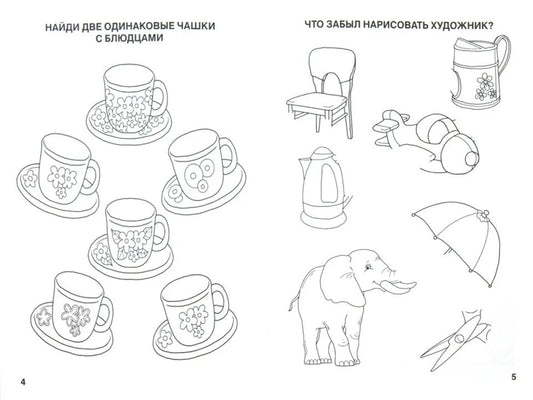 НАЙДИ ДВЕ ОДИНАКОВЫЕ ЧАШКИ С БЛЮДЦАМИ

4

ЧТО ЗАБЫЛ НАРИСОВАТЬ ХУДОЖНИК?

5