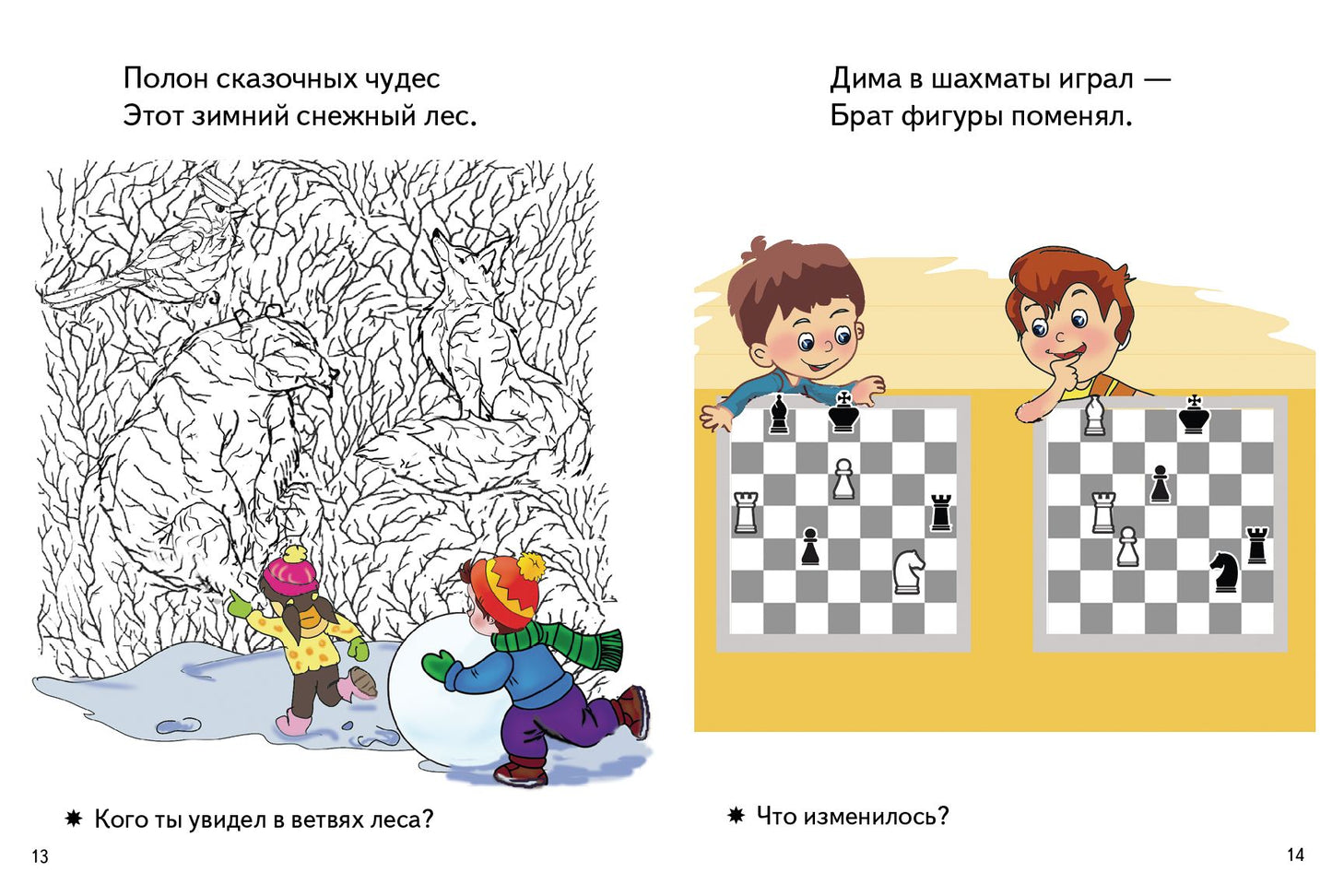 Полон сказочных чудес
Этот зимний снежный лес.

✸ Кого ты увидел в ветвях леса?

13

Дима в шахматы играл —
Брат фигуры поменял.

✸ Что изменилось?

14