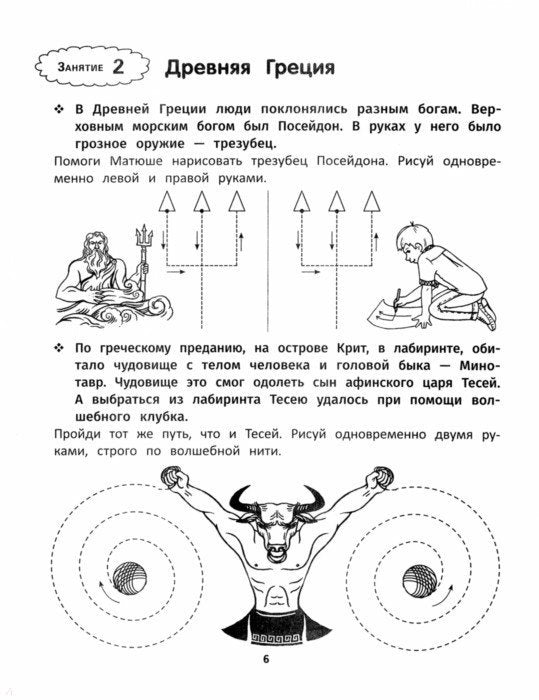 Занятие 2 Древняя Греция

❖ В Древней Греции люди поклонялись разным богам. Верховным морским богом был Посейдон. В руках у него было грозное оружие — трезубец.

Помоги Матюше нарисовать трезубец Посейдона. Рисуй одновременно левой и правой руками.

❖ По греческому преданию, на острове Крит, в лабиринте, обитало чудовище с телом человека и головой быка — Минотавр. Чудовище это смог одолеть сын афинского царя Тесей. А выбраться из лабиринта Тесею удалось при помощи волшебного клубка.

Пройди тот же путь, что и Тесей. Рисуй одновременно двумя руками, строго по волшебной нити.

6