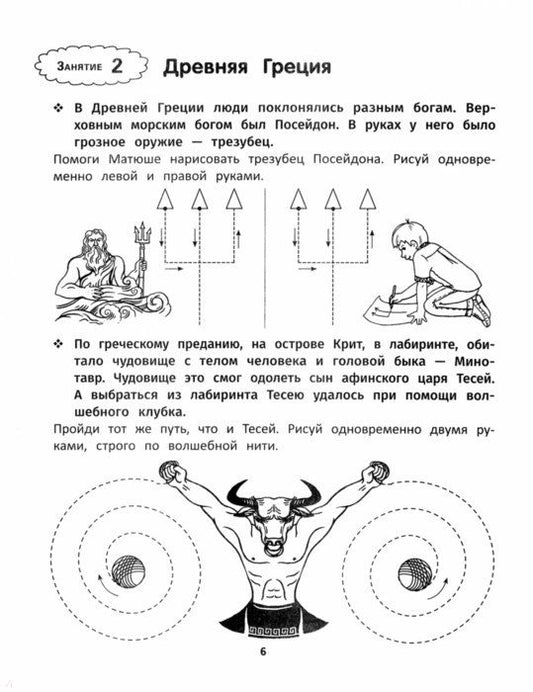 Занятие 2 Древняя Греция

❖ В Древней Греции люди поклонялись разным богам. Верховным морским богом был Посейдон. В руках у него было грозное оружие — трезубец.

Помоги Матюше нарисовать трезубец Посейдона. Рисуй одновременно левой и правой руками.

❖ По греческому преданию, на острове Крит, в лабиринте, обитало чудовище с телом человека и головой быка — Минотавр. Чудовище это смог одолеть сын афинского царя Тесей. А выбраться из лабиринта Тесею удалось при помощи волшебного клубка.

Пройди тот же путь, что и Тесей. Рисуй одновременно двумя руками, строго по волшебной нити.

6