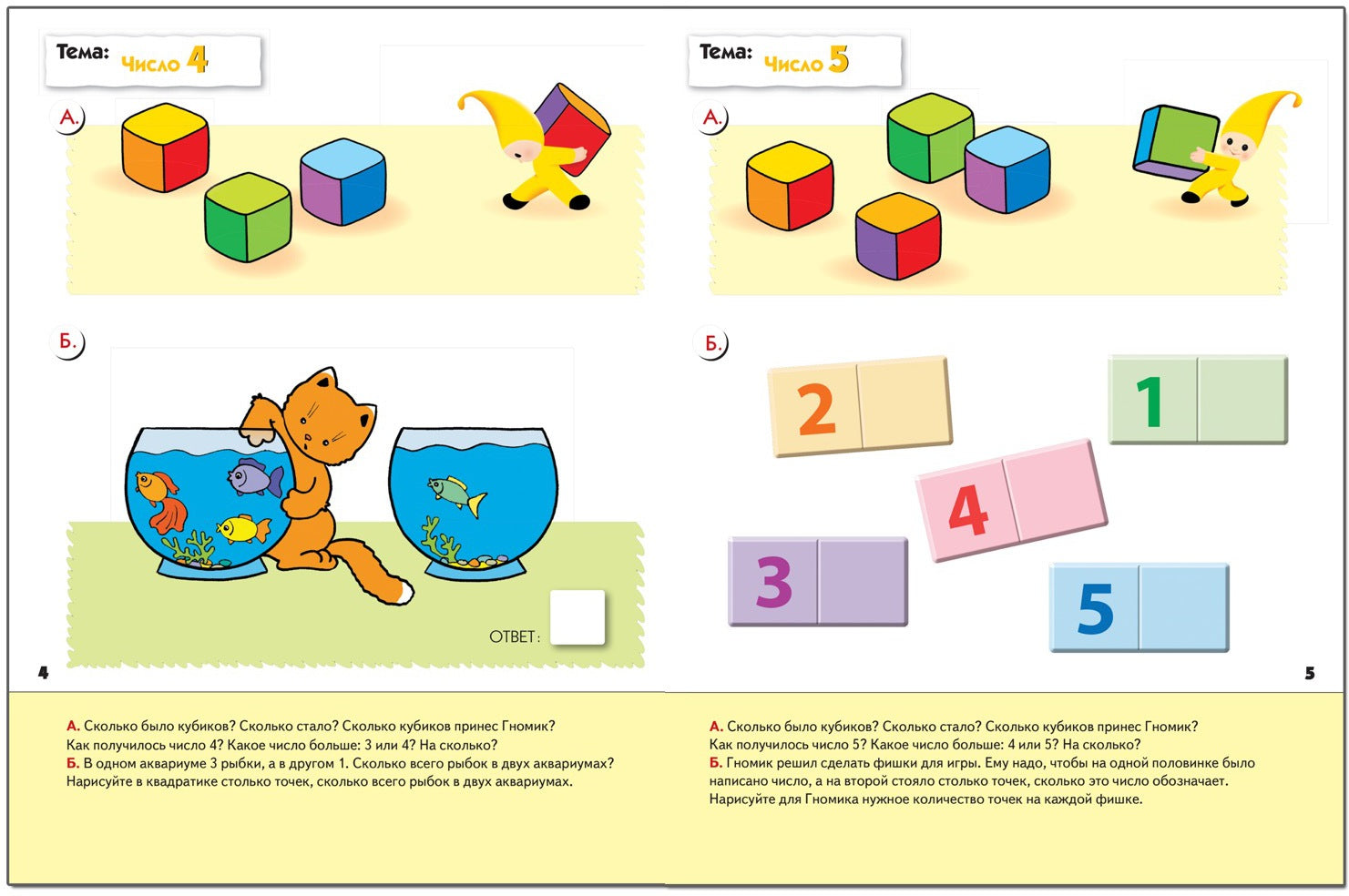 Тема: Число 4

А.

Б.

ОТВЕТ:

4

А. Сколько было кубиков? Сколько стало? Сколько кубиков принес Гномик? Как получилось число 4? Какое число больше: 3 или 4? На сколько?
Б. В одном аквариуме 3 рыбки, а в другом 1. Сколько всего рыбок в двух аквариумах? Нарисуйте в квадратике столько точек, сколько всего рыбок в двух аквариумах.

Тема: Число 5

А.

Б.

2

1

4

3

5

5

А. Сколько было кубиков? Сколько стало? Сколько кубиков принес Гномик? Как получилось число 5? Какое число больше: 4 или 5? На сколько?
Б. Гномик решил сделать фишки для игры. Ему надо, чтобы на одной половинке было написано число, а на второй стояло столько точек, сколько это число обозначает. Нарисуйте для Гномика нужное количество точек на каждой фишке.