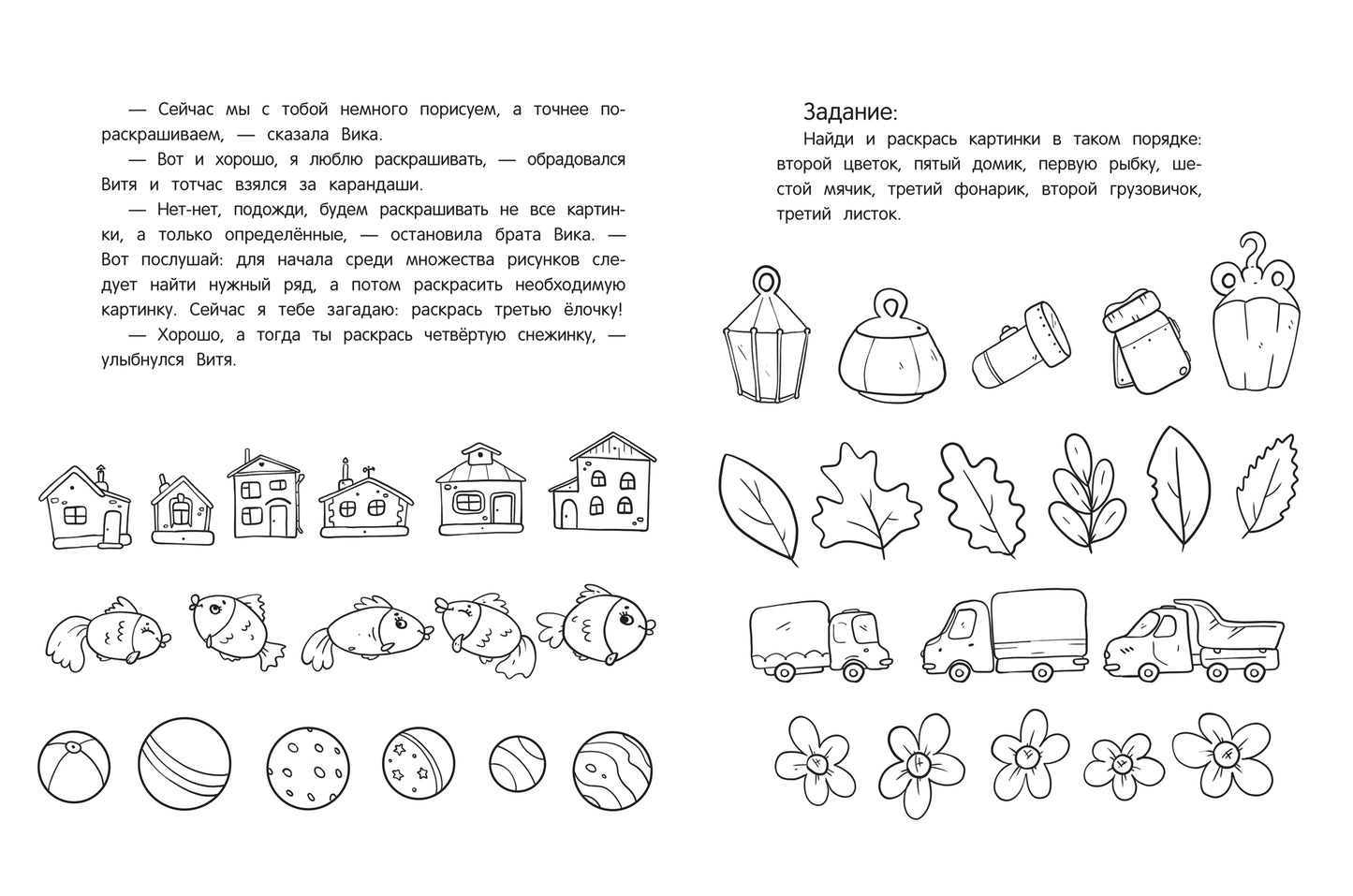 — Сейчас мы с тобой немного порисуем, а точнее пораскрашиваем, — сказала Вика.

— Вот и хорошо, я люблю раскрашивать, — обрадовался Витя и тотчас взялся за карандаши.

— Нет-нет, подожди, будем раскрашивать не все картинки, а только определённые, — остановила брата Вика. — Вот послушай: для начала среди множества рисунков следует найти нужный ряд, а потом раскрасить необходимую картинку. Сейчас я тебе загадаю: раскрась третью ёлочку!

— Хорошо, а тогда ты раскрась четвёртую снежинку, — улыбнулся Витя.

Задание:

Найди и раскрась картинки в таком порядке: второй цветок, пятый домик, первую рыбку, шестой мячик, третий фонарик, второй грузовичок, третий листок.