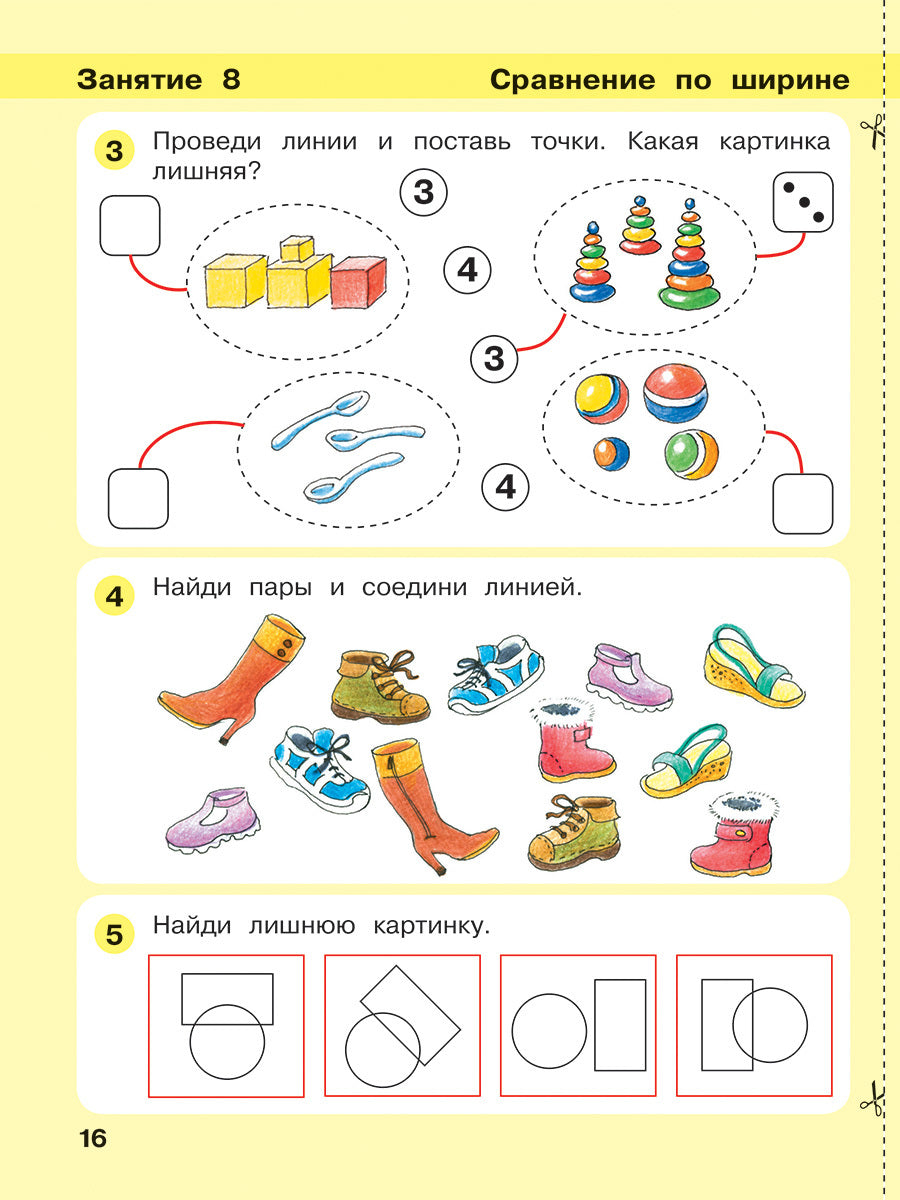 Занятие 8

Сравнение по ширине

3 Проведи линии и поставь точки. Какая картинка лишняя?

3

4

3

4

4 Найди пары и соедини линией.

5 Найди лишнюю картинку.

16