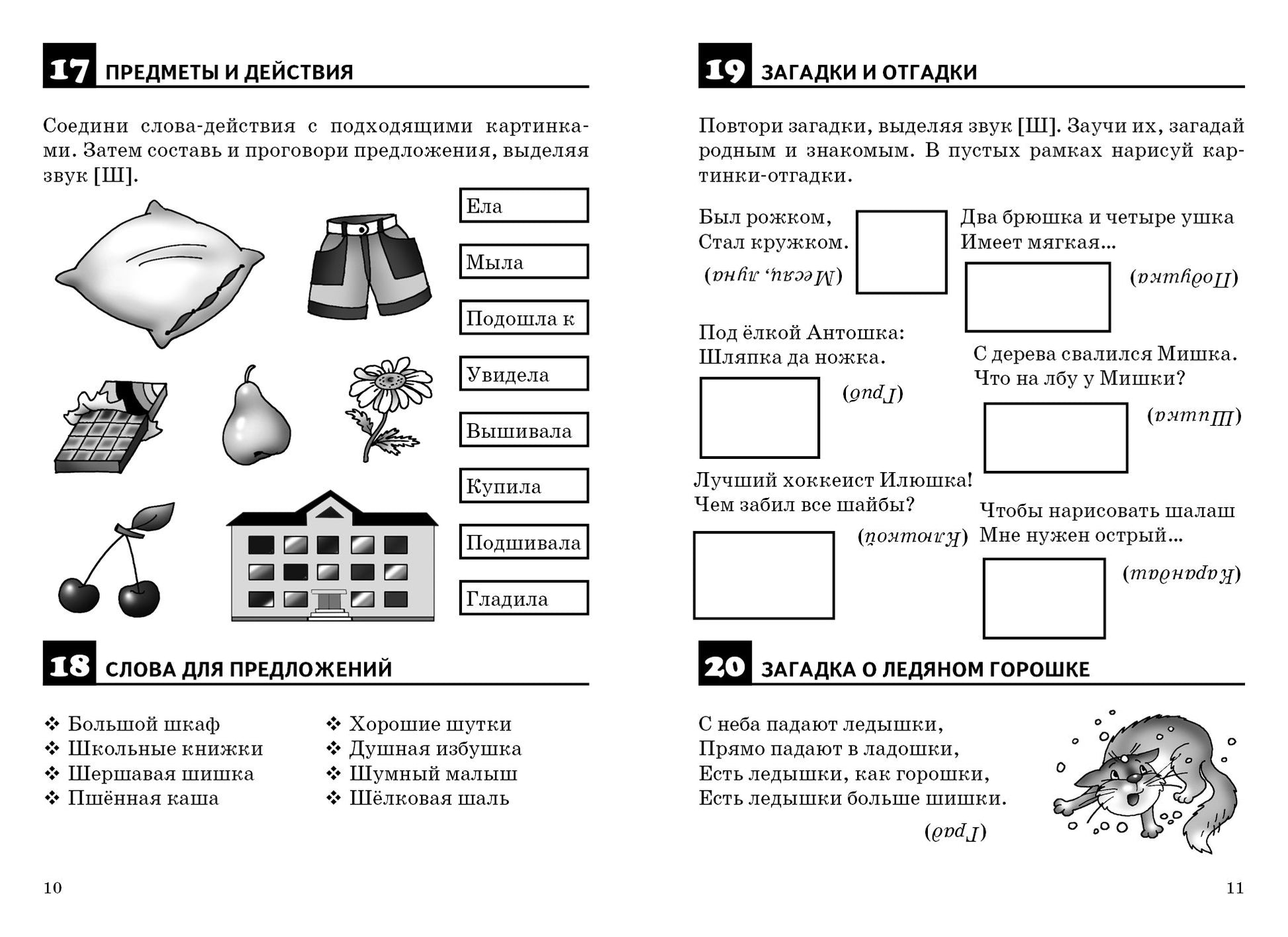 17 ПРЕДМЕТЫ И ДЕЙСТВИЯ

Соедини слова-действия с подходящими картинками. Затем составь и проговори предложения, выделяя звук [Ш].

Ела

Мыла

Подошла к

Увидела

Вышивала

Купила

Подшивала

Гладила

18 СЛОВА ДЛЯ ПРЕДЛОЖЕНИЙ

❖ Большой шкаф
❖ Школьные книжки
❖ Шершавая шишка
❖ Пшённая каша

❖ Хорошие шутки
❖ Душная избушка
❖ Шумный малыш
❖ Шёлковая шаль

10

19 ЗАГАДКИ И ОТГАДКИ

Повтори загадки, выделяя звук [Ш]. Заучи их, загадай родным и знакомым. В пустых рамках нарисуй картинки-отгадки.

Был рожком,
Стал кружком.

(Месяц, луна)

Два брюшка и четыре ушка
Имеет мягкая...

(Подушка)

Под ёлкой Антошка:
Шляпка да ножка.

(Гриб)

С дерева свалился Мишка.
Что на лбу у Мишки?

(Шишка)

Лучший хоккеист Илюшка!
Чем забил все шайбы?

(Клюшкой)

Чтобы нарисовать шалаш
Мне нужен острый...

(Карандаш)

20 ЗАГАДКА О ЛЕДЯНОМ ГОРОШКЕ

С неба падают ледышки,
Прямо падают в ладошки,
Есть ледышки, как горошки,
Есть ледышки больше шишки.

(Град)

11