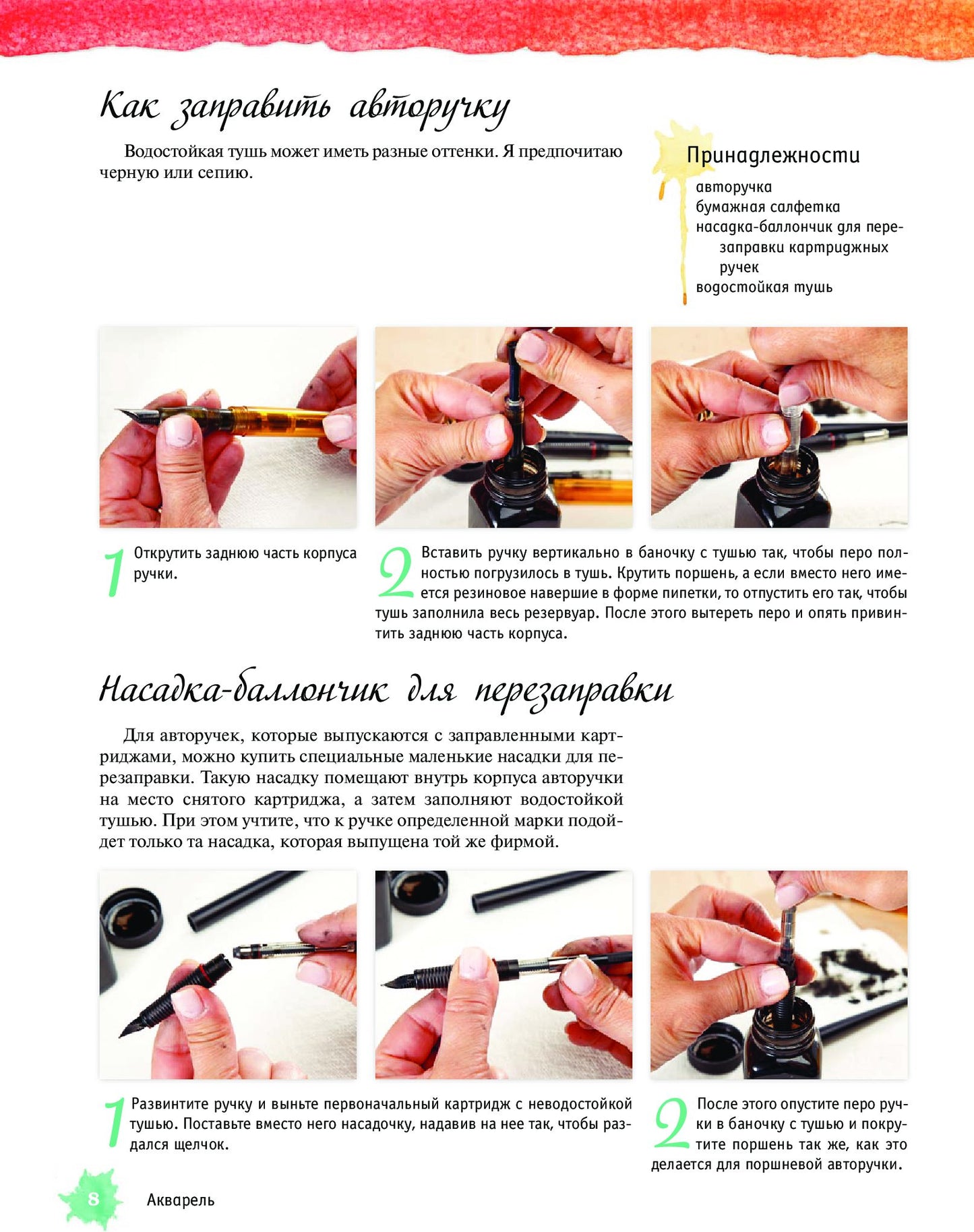 Как заправить авторучку

Водостойкая тушь может иметь разные оттенки. Я предпочитаю черную или сепию.

Принадлежности
авторучка
бумажная салфетка
насадка-баллончик для перезаправки картриджных ручек
водостойкая тушь

1 Открутить заднюю часть корпуса ручки.

2 Вставить ручку вертикально в баночку с тушью так, чтобы перо полностью погрузилось в тушь. Крутить поршень, а если вместо него имеется резиновое навершие в форме пипетки, то отпустить его так, чтобы тушь заполнила весь резервуар. После этого вытереть перо и опять привинтить заднюю часть корпуса.

Насадка-баллончик для перезаправки

Для авторучек, которые выпускаются с заправленными картриджами, можно купить специальные маленькие насадки для перезаправки. Такую насадку помещают внутрь корпуса авторучки на место снятого картриджа, а затем заполняют водостойкой тушью. При этом учтите, что к ручке определенной марки подойдет только та насадка, которая выпущена той же фирмой.

1 Развинтите ручку и выньте первоначальный картридж с неводостойкой тушью. Поставьте вместо него насадочку, надавив на нее так, чтобы раздался щелчок.

2 После этого опустите перо ручки в баночку с тушью и покрутите поршень так же, как это делается для поршневой авторучки.

8 Акварель