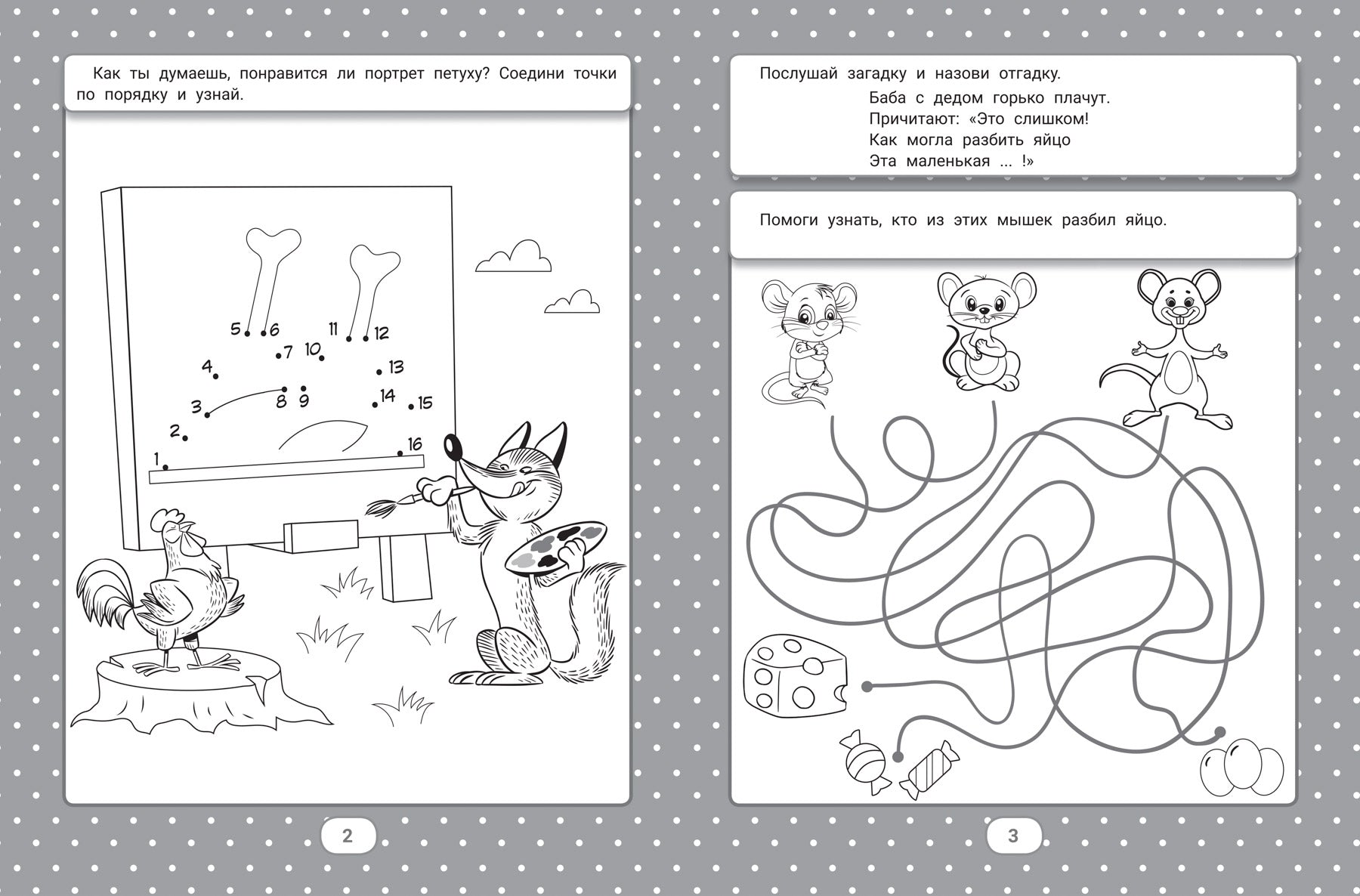 Как ты думаешь, понравится ли портрет петуху? Соедини точки по порядку и узнай.

5 6 11 12
7 10
4 13
3 8 9 14 15
2
1 16

2

Послушай загадку и назови отгадку.

Баба с дедом горько плачут.
Причитают: «Это слишком!
Как могла разбить яйцо
Эта маленькая ... !»

Помоги узнать, кто из этих мышек разбил яйцо.

3