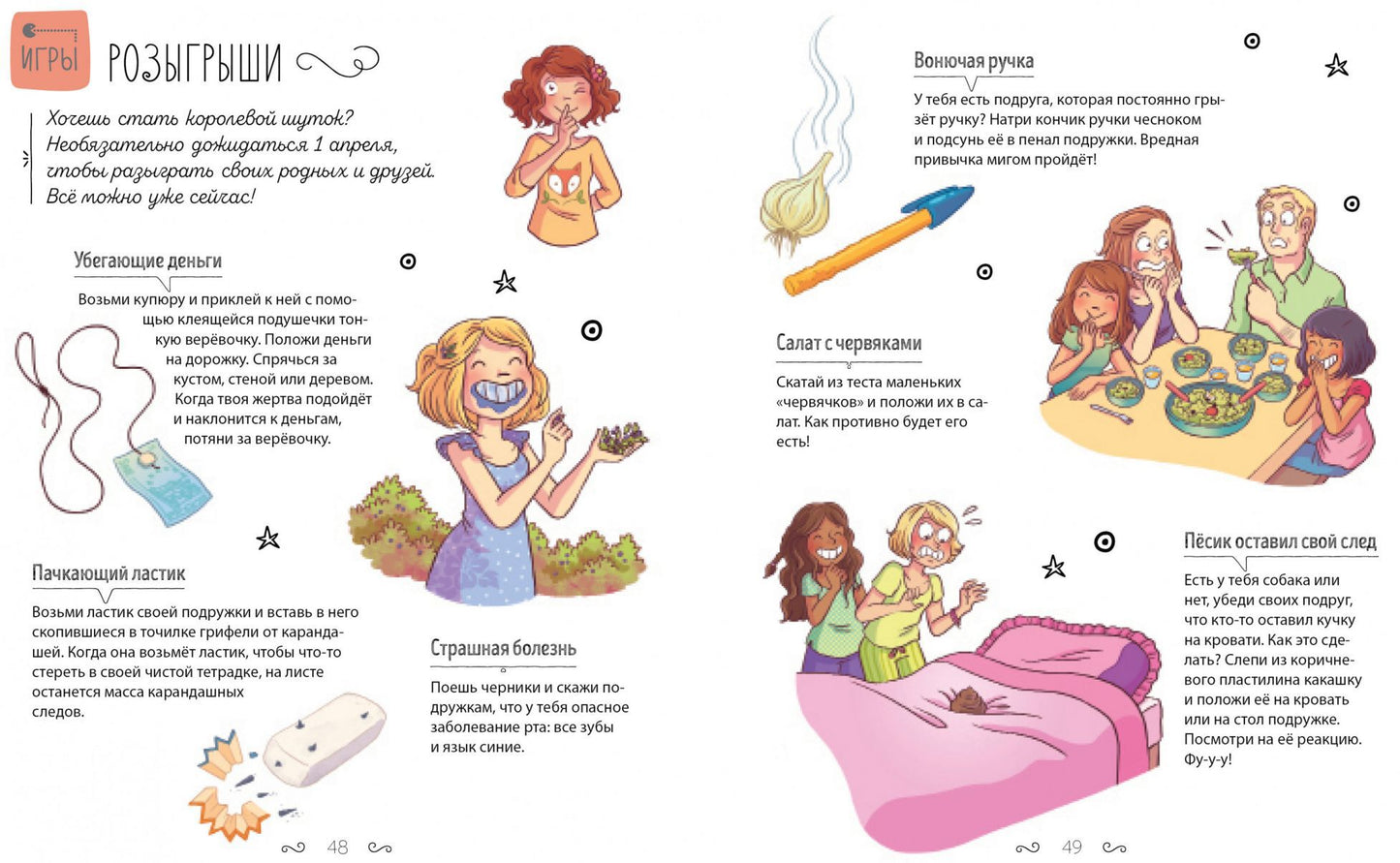 ИГРЫ РОЗЫГРЫШИ

Хочешь стать королевой шуток? Необязательно дожидаться 1 апреля, чтобы разыграть своих родных и друзей. Всё можно уже сейчас!

Убегающие деньги

Возьми купюру и приклей к ней с помощью клеящейся подушечки тонкую верёвочку. Положи деньги на дорожку. Спрячься за кустом, стеной или деревом. Когда твоя жертва подойдёт и наклонится к деньгам, потяни за верёвочку.

Пачкающий ластик

Возьми ластик своей подружки и вставь в него скопившиеся в точилке грифели от карандашей. Когда она возьмёт ластик, чтобы что-то стереть в своей чистой тетрадке, на листе останется масса карандашных следов.

Страшная болезнь

Поешь черники и скажи подружкам, что у тебя опасное заболевание рта: все зубы и язык синие.

48

Вонючая ручка

У тебя есть подруга, которая постоянно грызёт ручку? Натри кончик ручки чесноком и подсунь её в пенал подружки. Вредная привычка мигом пройдёт!

Салат с червяками

Скатай из теста маленьких «червячков» и положи их в салат. Как противно будет его есть!

Пёсик оставил свой след

Есть у тебя собака или нет, убеди своих подруг, что кто-то оставил кучку на кровати. Как это сделать? Слепи из коричневого пластилина какашку и положи её на кровать или на стол подружке. Посмотри на её реакцию. Фу-у-у!

49