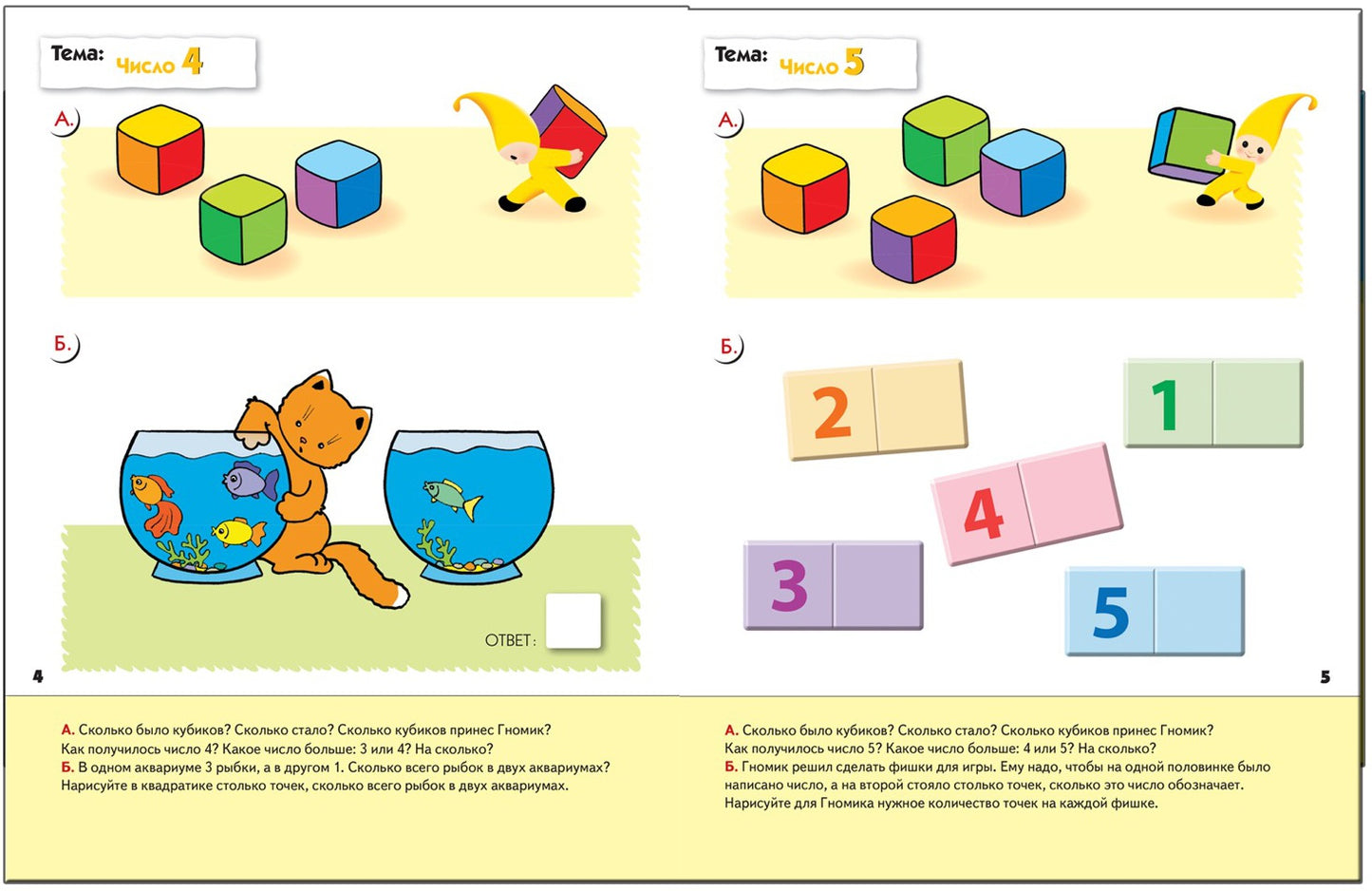 Тема: Число 4

А.

Б.

ОТВЕТ:

4

А. Сколько было кубиков? Сколько стало? Сколько кубиков принес Гномик? Как получилось число 4? Какое число больше: 3 или 4? На сколько?
Б. В одном аквариуме 3 рыбки, а в другом 1. Сколько всего рыбок в двух аквариумах? Нарисуйте в квадратике столько точек, сколько всего рыбок в двух аквариумах.

Тема: Число 5

А.

Б.

2

1

4

3

5

5

А. Сколько было кубиков? Сколько стало? Сколько кубиков принес Гномик? Как получилось число 5? Какое число больше: 4 или 5? На сколько?
Б. Гномик решил сделать фишки для игры. Ему надо, чтобы на одной половинке было написано число, а на второй стояло столько точек, сколько это число обозначает. Нарисуйте для Гномика нужное количество точек на каждой фишке.