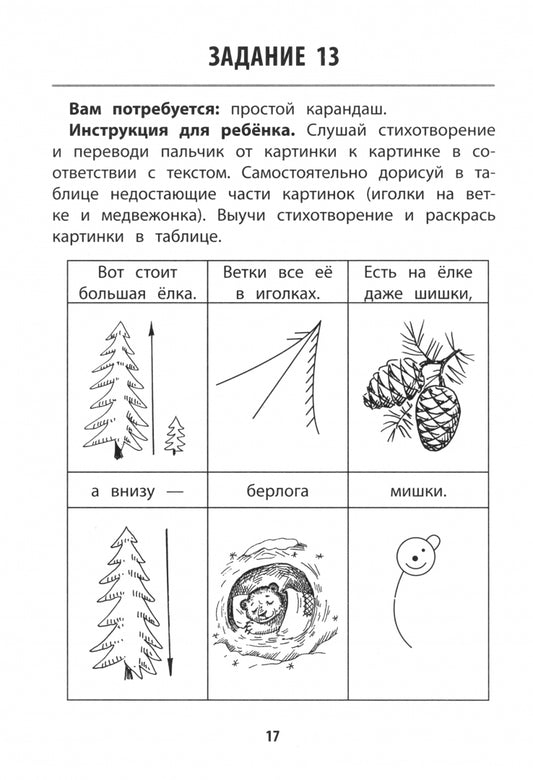 ЗАДАНИЕ 13

**Вам потребуется:** простой карандаш.

**Инструкция для ребёнка.** Слушай стихотворение и переводи пальчик от картинки к картинке в соответствии с текстом. Самостоятельно дорисуй в таблице недостающие части картинок (иголки на ветке и медвежонка). Выучи стихотворение и раскрась картинки в таблице.

| Вот стоит большая ёлка. | Ветки все её в иголках. | Есть на ёлке даже шишки, |
|---|---|---|
| | | |
| а внизу — | берлога | мишки. |
| | | |

17