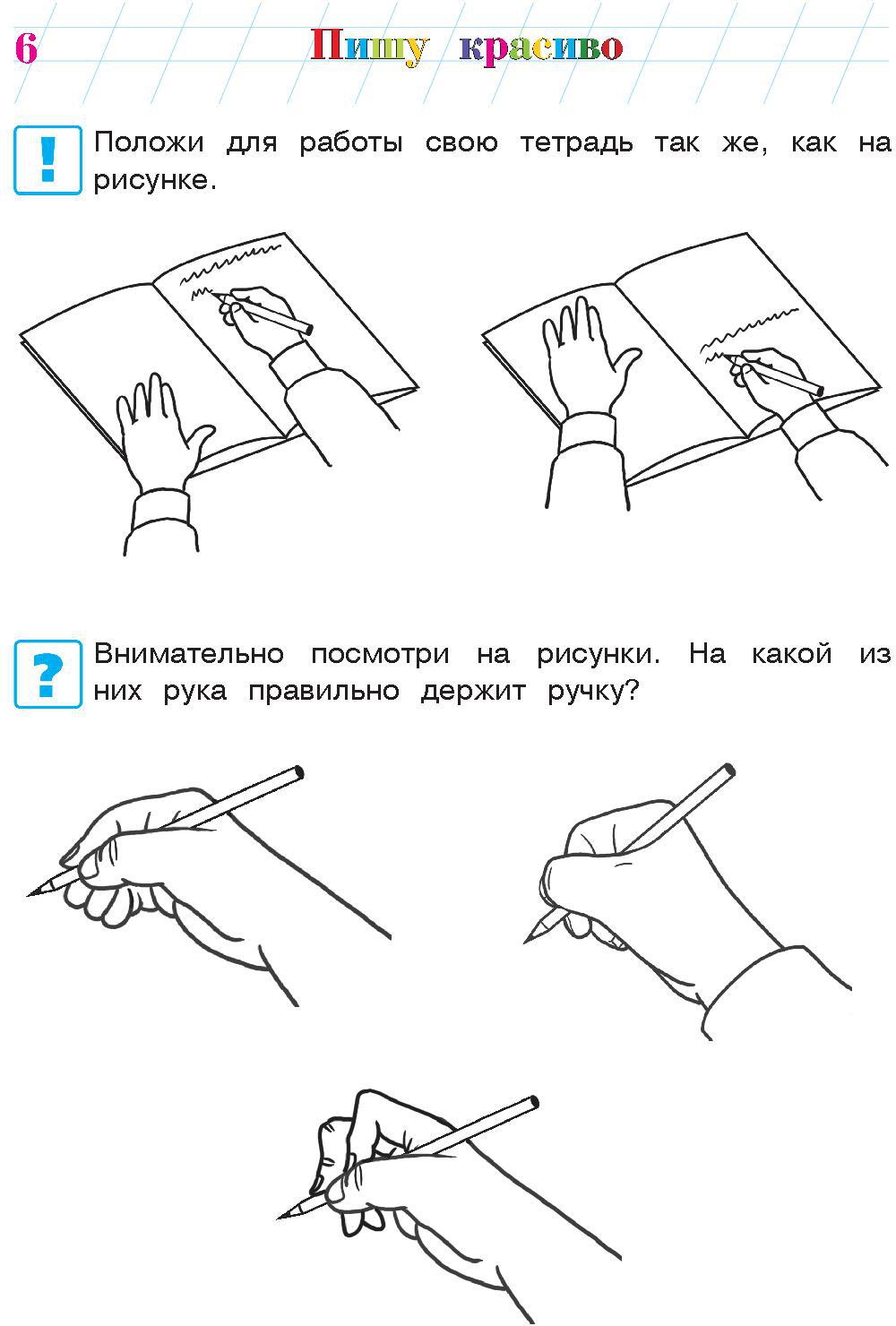 6 Пишу красиво

!

Положи для работы свою тетрадь так же, как на рисунке.

?

Внимательно посмотри на рисунки. На какой из них рука правильно держит ручку?