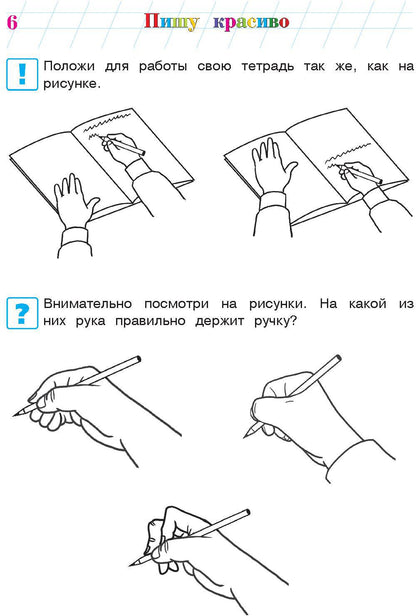 6 Пишу красиво

!
Положи для работы свою тетрадь так же, как на рисунке.

?
Внимательно посмотри на рисунки. На какой из них рука правильно держит ручку?