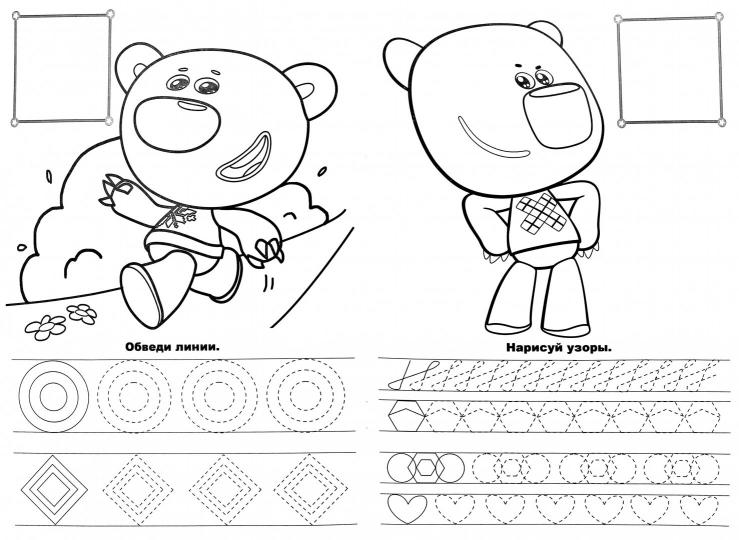 Обведи линии.

Нарисуй узоры.