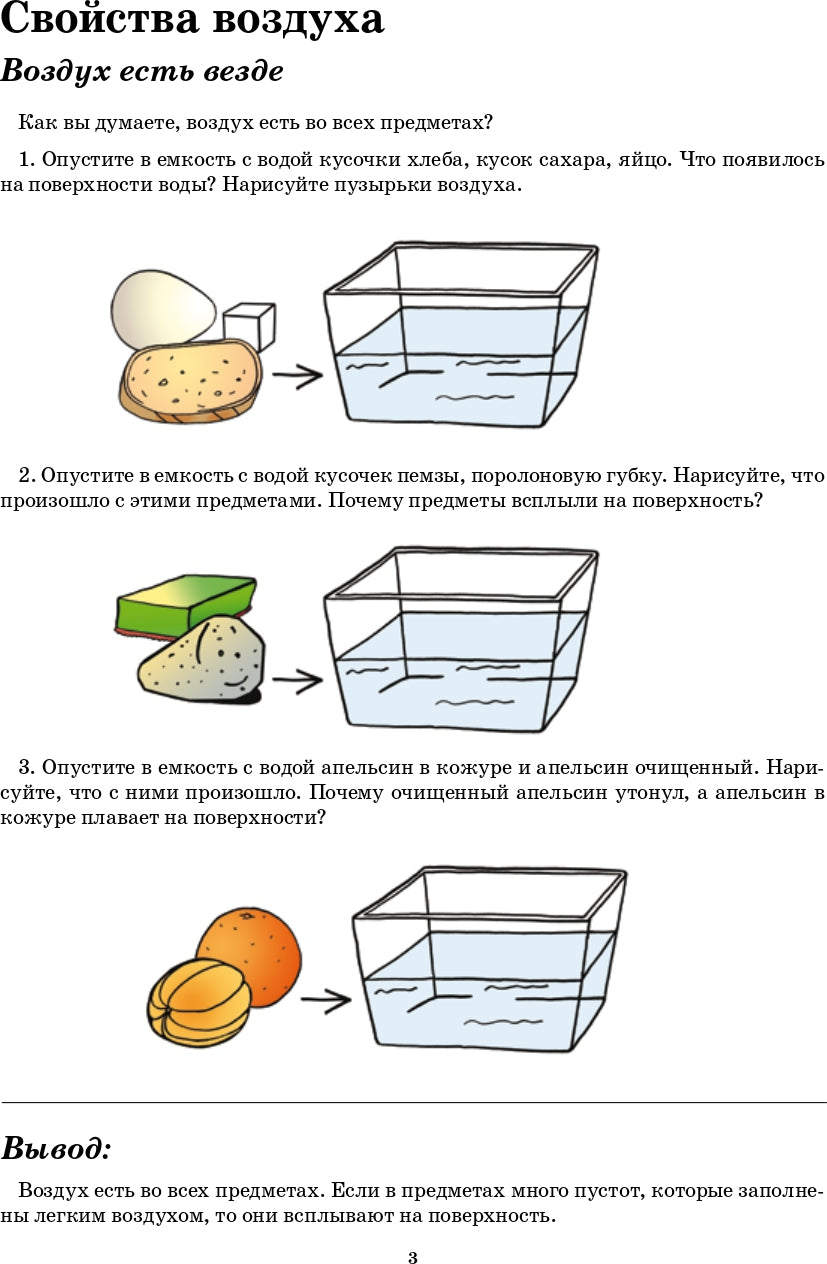 Свойства воздуха

Воздух есть везде

Как вы думаете, воздух есть во всех предметах?

1. Опустите в емкость с водой кусочки хлеба, кусок сахара, яйцо. Что появилось на поверхности воды? Нарисуйте пузырьки воздуха.

2. Опустите в емкость с водой кусочек пемзы, поролоновую губку. Нарисуйте, что произошло с этими предметами. Почему предметы всплыли на поверхность?

3. Опустите в емкость с водой апельсин в кожуре и апельсин очищенный. Нарисуйте, что с ними произошло. Почему очищенный апельсин утонул, а апельсин в кожуре плавает на поверхности?

Вывод:

Воздух есть во всех предметах. Если в предметах много пустот, которые заполнены легким воздухом, то они всплывают на поверхность.

3