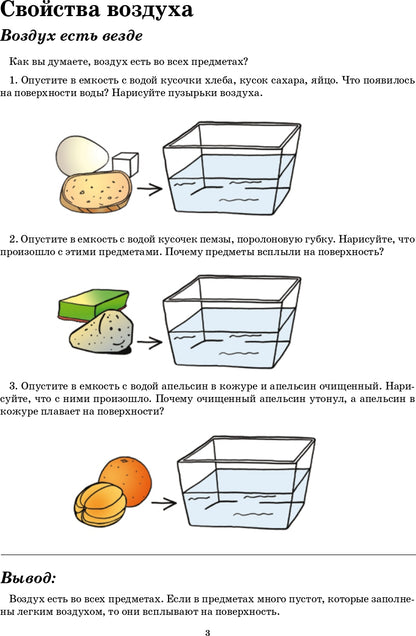 Свойства воздуха

Воздух есть везде

Как вы думаете, воздух есть во всех предметах?

1. Опустите в емкость с водой кусочки хлеба, кусок сахара, яйцо. Что появилось на поверхности воды? Нарисуйте пузырьки воздуха.

2. Опустите в емкость с водой кусочек пемзы, поролоновую губку. Нарисуйте, что произошло с этими предметами. Почему предметы всплыли на поверхность?

3. Опустите в емкость с водой апельсин в кожуре и апельсин очищенный. Нарисуйте, что с ними произошло. Почему очищенный апельсин утонул, а апельсин в кожуре плавает на поверхности?

Вывод:

Воздух есть во всех предметах. Если в предметах много пустот, которые заполнены легким воздухом, то они всплывают на поверхность.

3