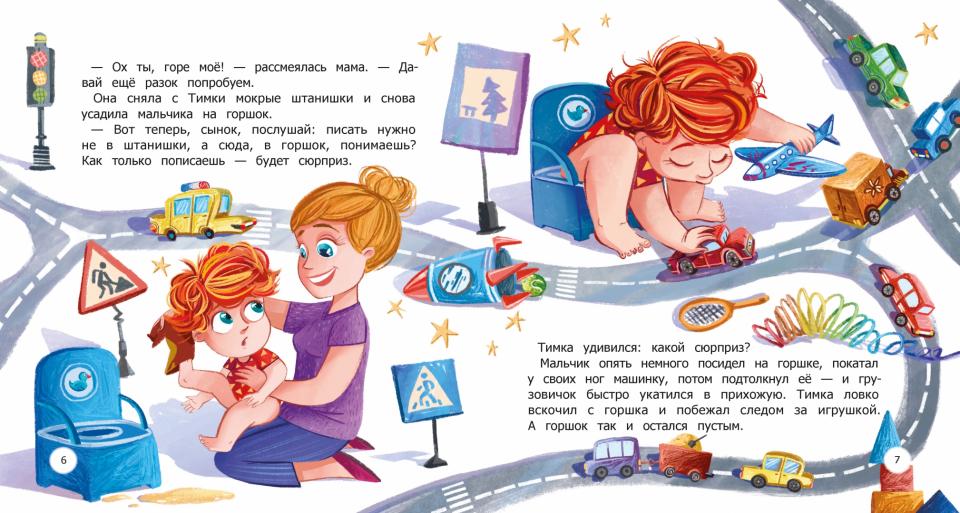 — Ох ты, горе моё! — рассмеялась мама. — Давай ещё разок попробуем.
Она сняла с Тимки мокрые штанишки и снова усадила мальчика на горшок.
— Вот теперь, сынок, послушай: писать нужно не в штанишки, а сюда, в горшок, понимаешь? Как только пописаешь — будет сюрприз.

6

Тимка удивился: какой сюрприз?
Мальчик опять немного посидел на горшке, покатал у своих ног машинку, потом подтолкнул её — и грузовичок быстро укатился в прихожую. Тимка ловко вскочил с горшка и побежал следом за игрушкой. А горшок так и остался пустым.

7