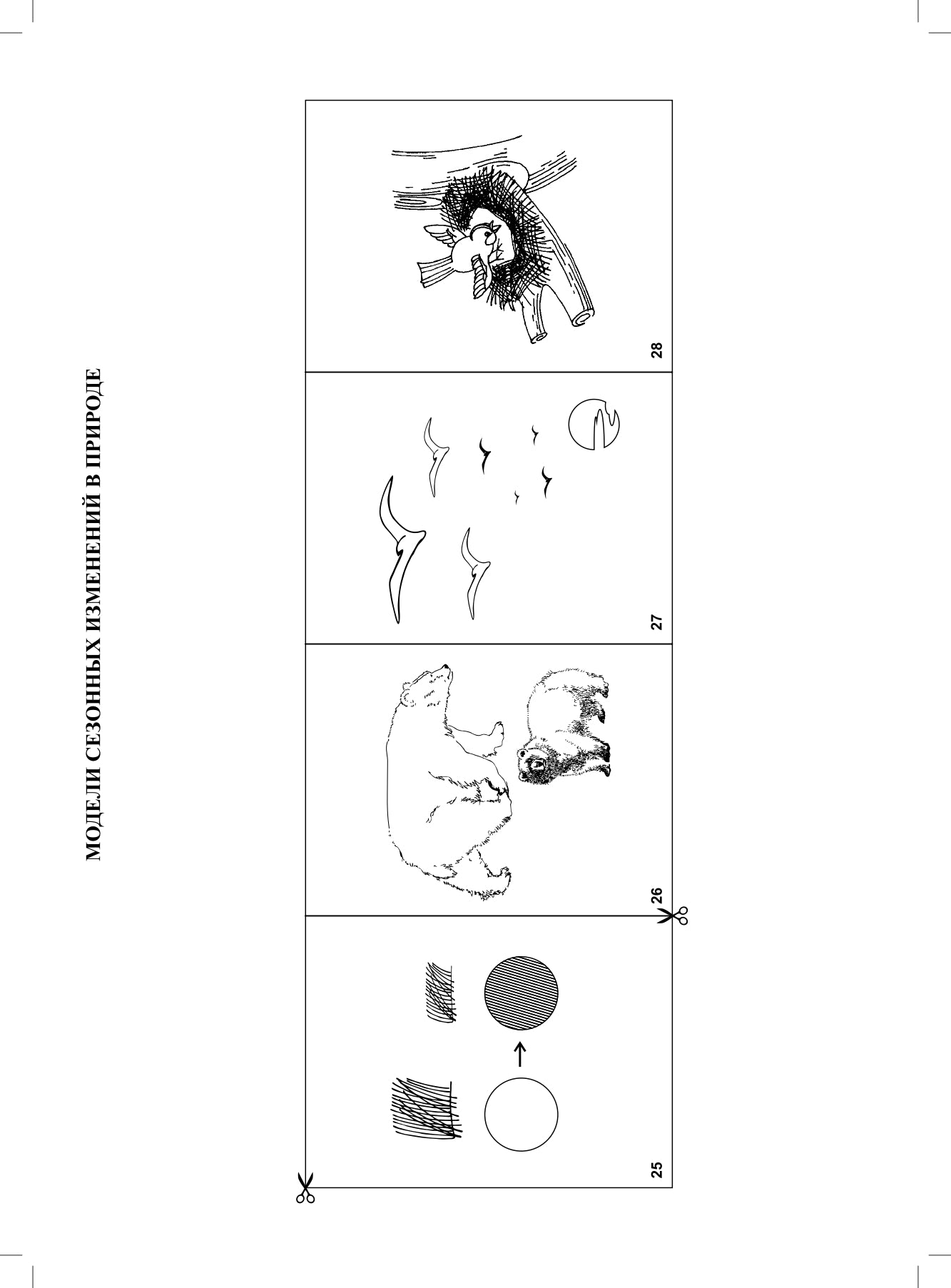 МОДЕЛИ СЕЗОННЫХ ИЗМЕНЕНИЙ В ПРИРОДЕ

25

26

27

28