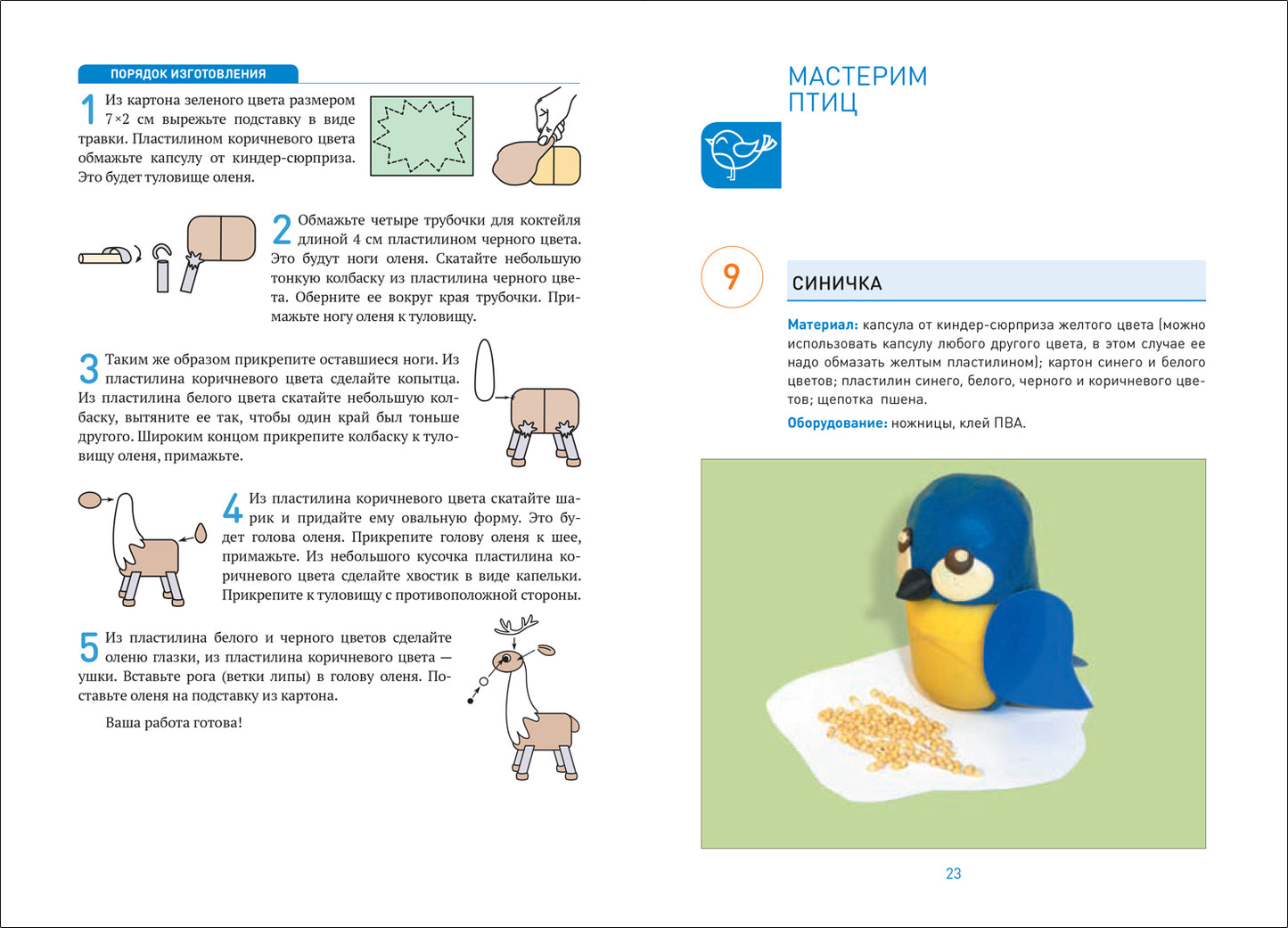 ПОРЯДОК ИЗГОТОВЛЕНИЯ

1 Из картона зеленого цвета размером 7×2 см вырежьте подставку в виде травки. Пластилином коричневого цвета обмажьте капсулу от киндер-сюрприза. Это будет туловище оленя.

2 Обмажьте четыре трубочки для коктейля длиной 4 см пластилином черного цвета. Это будут ноги оленя. Скатайте небольшую тонкую колбаску из пластилина черного цвета. Оберните ее вокруг края трубочки. Примажьте ногу оленя к туловищу.

3 Таким же образом прикрепите оставшиеся ноги. Из пластилина коричневого цвета сделайте копытца. Из пластилина белого цвета скатайте небольшую колбаску, вытяните ее так, чтобы один край был тоньше другого. Широким концом прикрепите колбаску к туловищу оленя, примажьте.

4 Из пластилина коричневого цвета скатайте шарик и придайте ему овальную форму. Это будет голова оленя. Прикрепите голову оленя к шее, примажьте. Из небольшого кусочка пластилина коричневого цвета сделайте хвостик в виде капельки. Прикрепите к туловищу с противоположной стороны.

5 Из пластилина белого и черного цветов сделайте оленю глазки, из пластилина коричневого цвета — ушки. Вставьте рога (ветки липы) в голову оленя. Поставьте оленя на подставку из картона.

Ваша работа готова!

МАСТЕРИМ ПТИЦ

9

СИНИЧКА

Материал: капсула от киндер-сюрприза желтого цвета (можно использовать капсулу любого другого цвета, в этом случае ее надо обмазать желтым пластилином); картон синего и белого цветов; пластилин синего, белого, черного и коричневого цветов; щепотка пшена.

Оборудование: ножницы, клей ПВА.

23