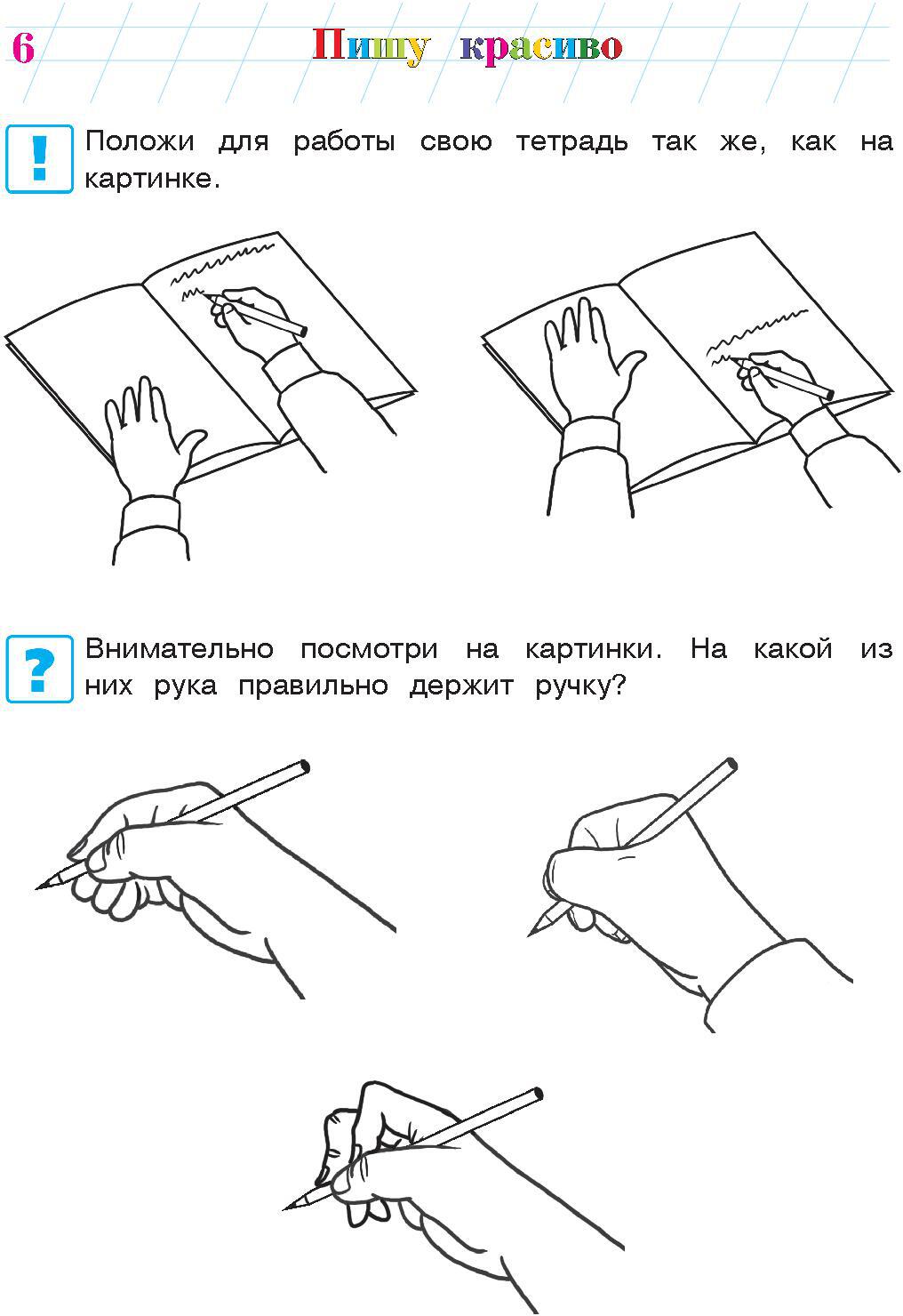 6 Пишу красиво

!

Положи для работы свою тетрадь так же, как на картинке.

?

Внимательно посмотри на картинки. На какой из них рука правильно держит ручку?