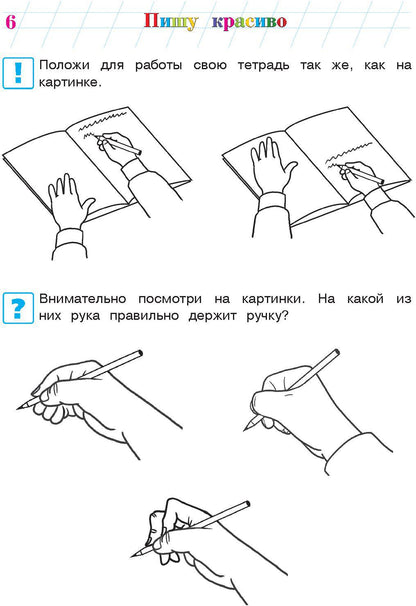 6 Пишу красиво

!

Положи для работы свою тетрадь так же, как на картинке.

?

Внимательно посмотри на картинки. На какой из них рука правильно держит ручку?