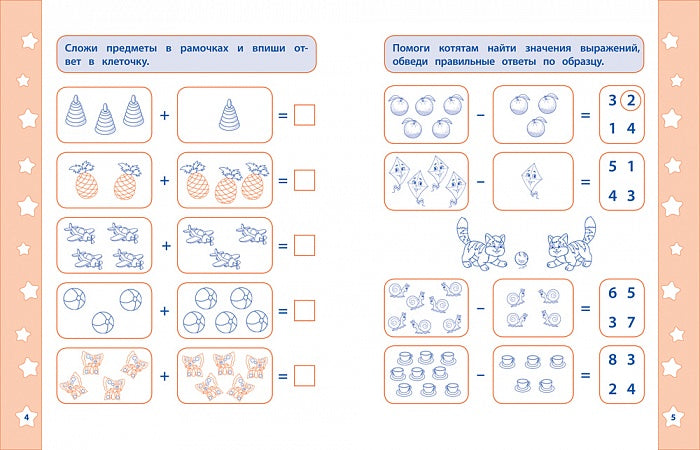 Сложи предметы в рамочках и впиши ответ в клеточку.

+ =

+ =

+ =

+ =

+ =

4

Помоги котятам найти значения выражений, обведи правильные ответы по образцу.

− = 3 2
1 4

− = 5 1
4 3

− = 6 5
3 7

− = 8 3
2 4

5