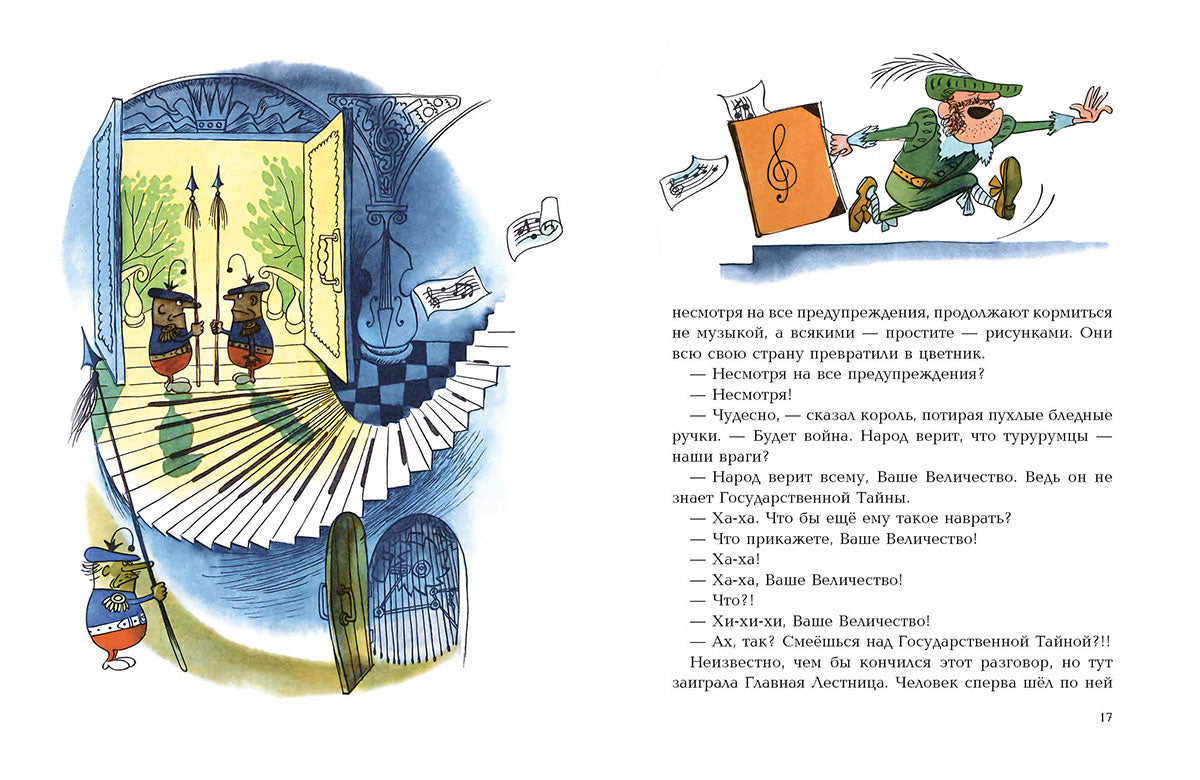 несмотря на все предупреждения, продолжают кормиться не музыкой, а всякими — простите — рисунками. Они всю свою страну превратили в цветник.

— Несмотря на все предупреждения?

— Несмотря!

— Чудесно, — сказал король, потирая пухлые бледные ручки. — Будет война. Народ верит, что турурумцы — наши враги?

— Народ верит всему, Ваше Величество. Ведь он не знает Государственной Тайны.

— Ха-ха. Что бы ещё ему такое наврать?

— Что прикажете, Ваше Величество!

— Ха-ха!

— Ха-ха, Ваше Величество!

— Что?!

— Хи-хи-хи, Ваше Величество!

— Ах, так? Смеёшься над Государственной Тайной?!!

Неизвестно, чем бы кончился этот разговор, но тут заиграла Главная Лестница. Человек сперва шёл по ней

17