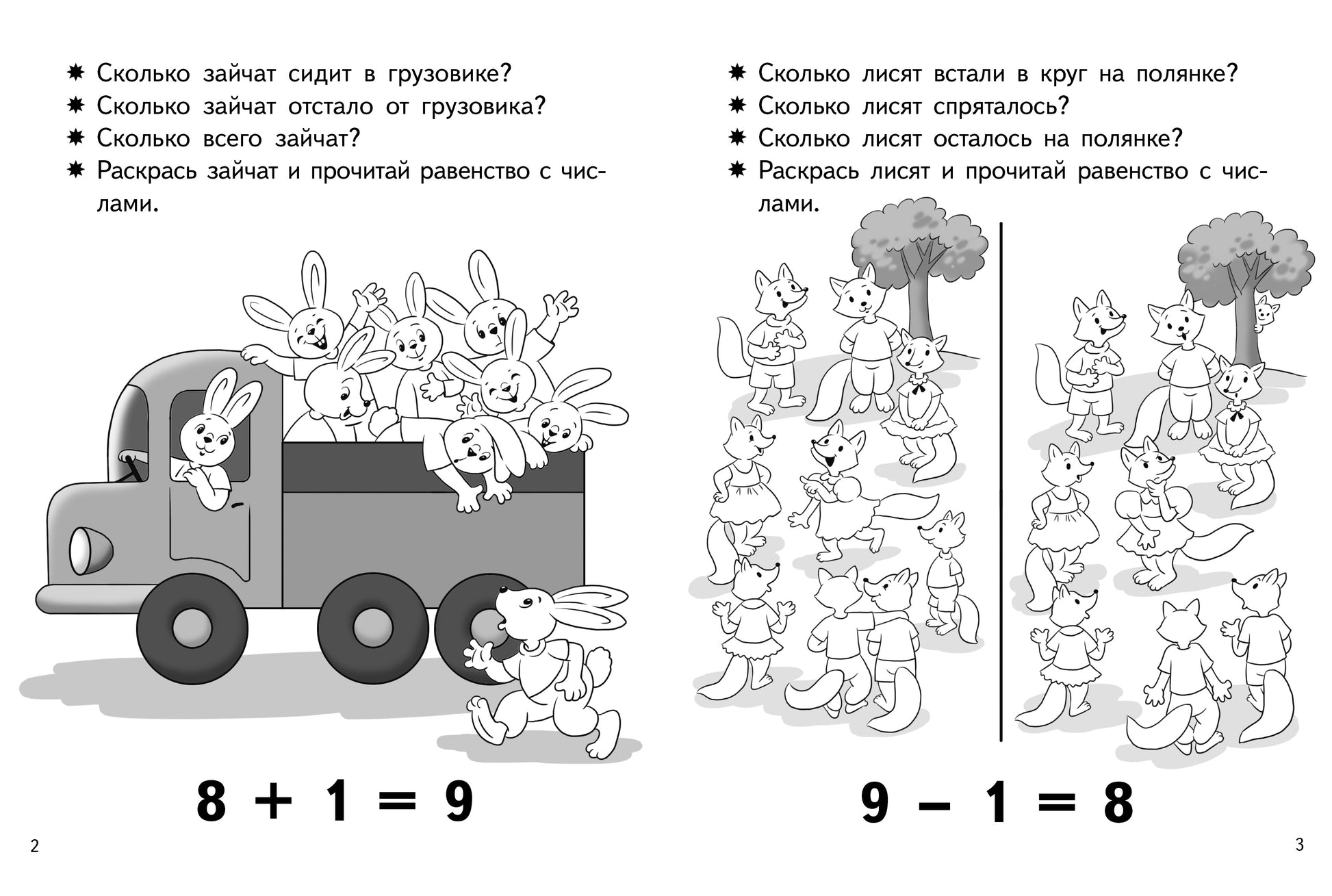 ✷ Сколько зайчат сидит в грузовике?
✷ Сколько зайчат отстало от грузовика?
✷ Сколько всего зайчат?
✷ Раскрась зайчат и прочитай равенство с числами.

$8 + 1 = 9$

2

✷ Сколько лисят встали в круг на полянке?
✷ Сколько лисят спряталось?
✷ Сколько лисят осталось на полянке?
✷ Раскрась лисят и прочитай равенство с числами.

$9 - 1 = 8$

3