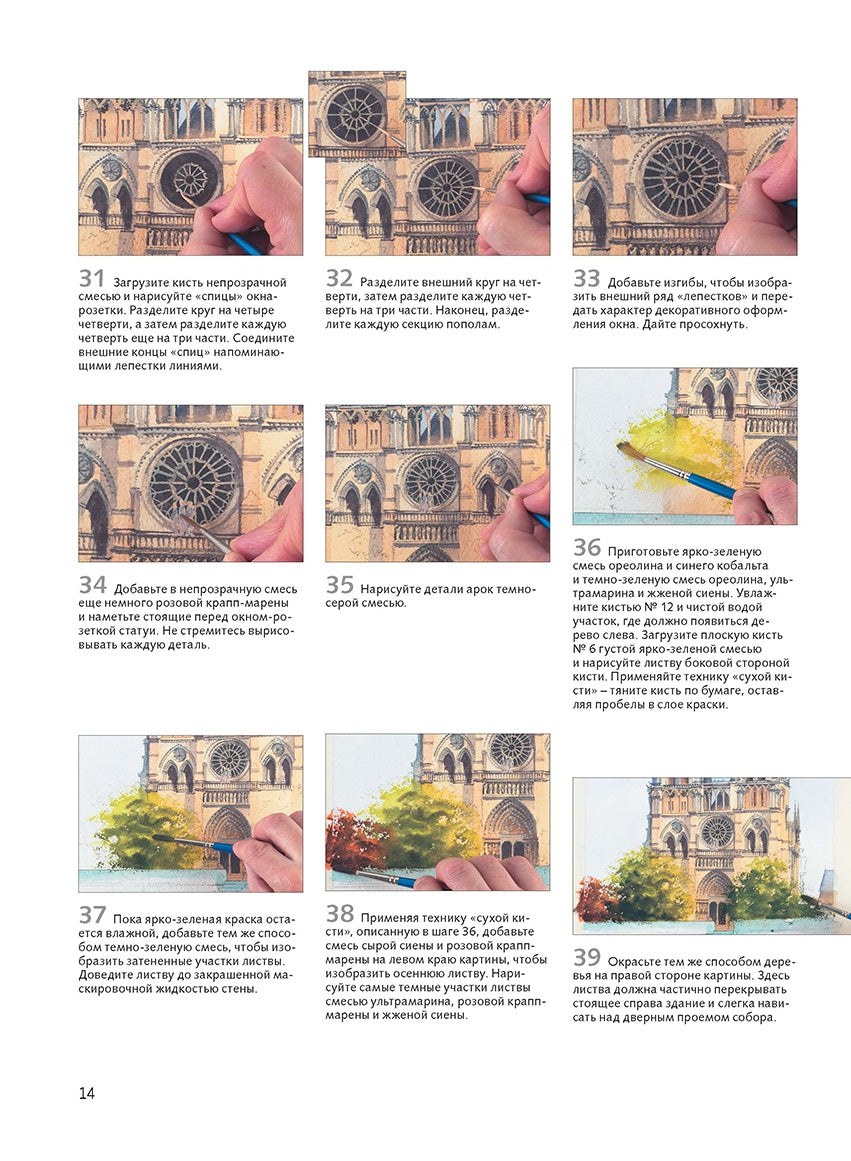 31 Загрузите кисть непрозрачной смесью и нарисуйте «спицы» окна-розетки. Разделите круг на четыре четверти, а затем разделите каждую четверть еще на три части. Соедините внешние концы «спиц» напоминающими лепестки линиями.

32 Разделите внешний круг на четверти, затем разделите каждую четверть на три части. Наконец, разделите каждую секцию пополам.

33 Добавьте изгибы, чтобы изобразить внешний ряд «лепестков» и передать характер декоративного оформления окна. Дайте просохнуть.

34 Добавьте в непрозрачную смесь еще немного розовой крапп-марены и наметьте стоящие перед окном-розеткой статуи. Не стремитесь вырисовывать каждую деталь.

35 Нарисуйте детали арок темно-серой смесью.

36 Приготовьте ярко-зеленую смесь ореолина и синего кобальта и темно-зеленую смесь ореолина, ультрамарина и жженой сиены. Увлажните кистью № 12 и чистой водой участок, где должно появиться дерево слева. Загрузите плоскую кисть № 6 густой ярко-зеленой смесью и нарисуйте листву боковой стороной кисти. Применяйте технику «сухой кисти» – тяните кисть по бумаге, оставляя пробелы в слое краски.

37 Пока ярко-зеленая краска остается влажной, добавьте тем же способом темно-зеленую смесь, чтобы изобразить затененные участки листвы. Доведите листву до закрашенной маскировочной жидкостью стены.

38 Применяя технику «сухой кисти», описанную в шаге 36, добавьте смесь сырой сиены и розовой крапп-марены на левом краю картины, чтобы изобразить осеннюю листву. Нарисуйте самые темные участки листвы смесью ультрамарина, розовой крапп-марены и жженой сиены.

39 Окрасьте тем же способом деревья на правой стороне картины. Здесь листва должна частично перекрывать стоящее справа здание и слегка нависать над дверным проемом собора.

14