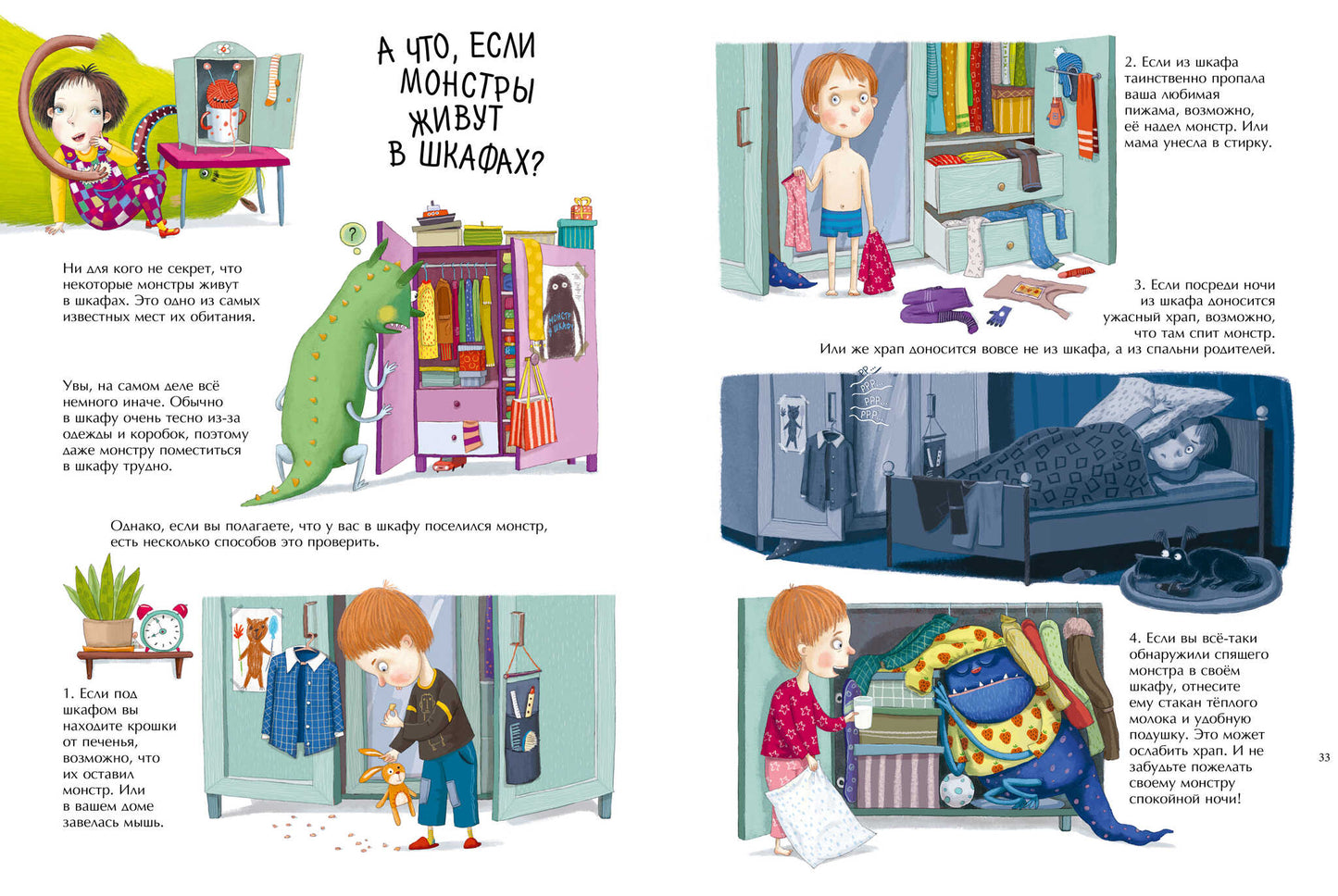 А ЧТО, ЕСЛИ МОНСТРЫ ЖИВУТ В ШКАФАХ?

?

МОНСТР В ШКАФУ

Ни для кого не секрет, что некоторые монстры живут в шкафах. Это одно из самых известных мест их обитания.

Увы, на самом деле всё немного иначе. Обычно в шкафу очень тесно из-за одежды и коробок, поэтому даже монстру поместиться в шкафу трудно.

Однако, если вы полагаете, что у вас в шкафу поселился монстр, есть несколько способов это проверить.

1. Если под шкафом вы находите крошки от печенья, возможно, что их оставил монстр. Или в вашем доме завелась мышь.

2. Если из шкафа таинственно пропала ваша любимая пижама, возможно, её надел монстр. Или мама унесла в стирку.

3. Если посреди ночи из шкафа доносится ужасный храп, возможно, что там спит монстр. Или же храп доносится вовсе не из шкафа, а из спальни родителей.

РРР... РРР... РРР... РРР...

4. Если вы всё-таки обнаружили спящего монстра в своём шкафу, отнесите ему стакан тёплого молока и удобную подушку. Это может ослабить храп. И не забудьте пожелать своему монстру спокойной ночи!

33