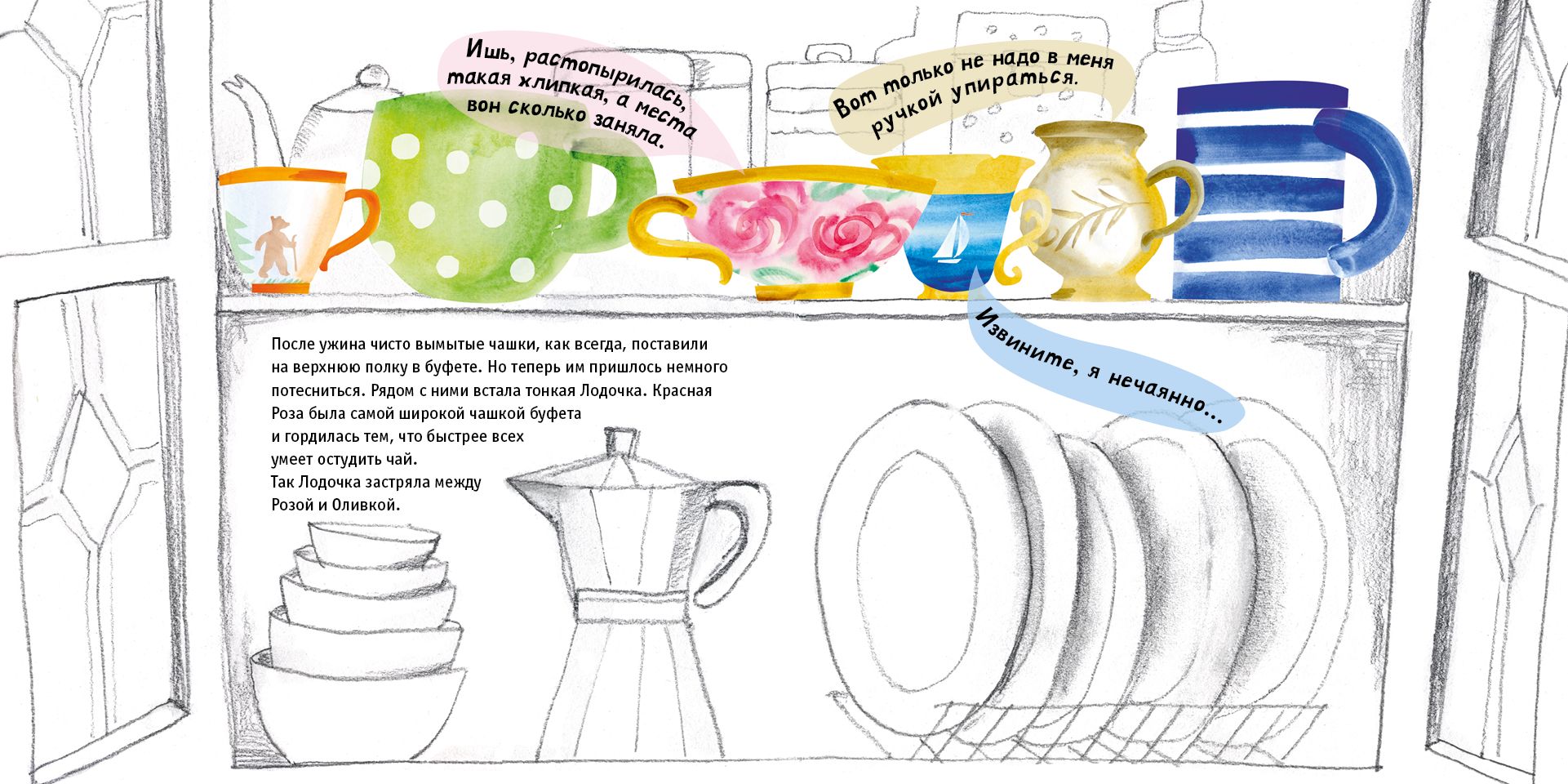 Ишь, растопырилась, такая хлипкая, а места вон сколько заняла.

Вот только не надо в меня ручкой упираться.

Извините, я нечаянно...

После ужина чисто вымытые чашки, как всегда, поставили на верхнюю полку в буфете. Но теперь им пришлось немного потесниться. Рядом с ними встала тонкая Лодочка. Красная Роза была самой широкой чашкой буфета и гордилась тем, что быстрее всех умеет остудить чай. Так Лодочка застряла между Розой и Оливкой.