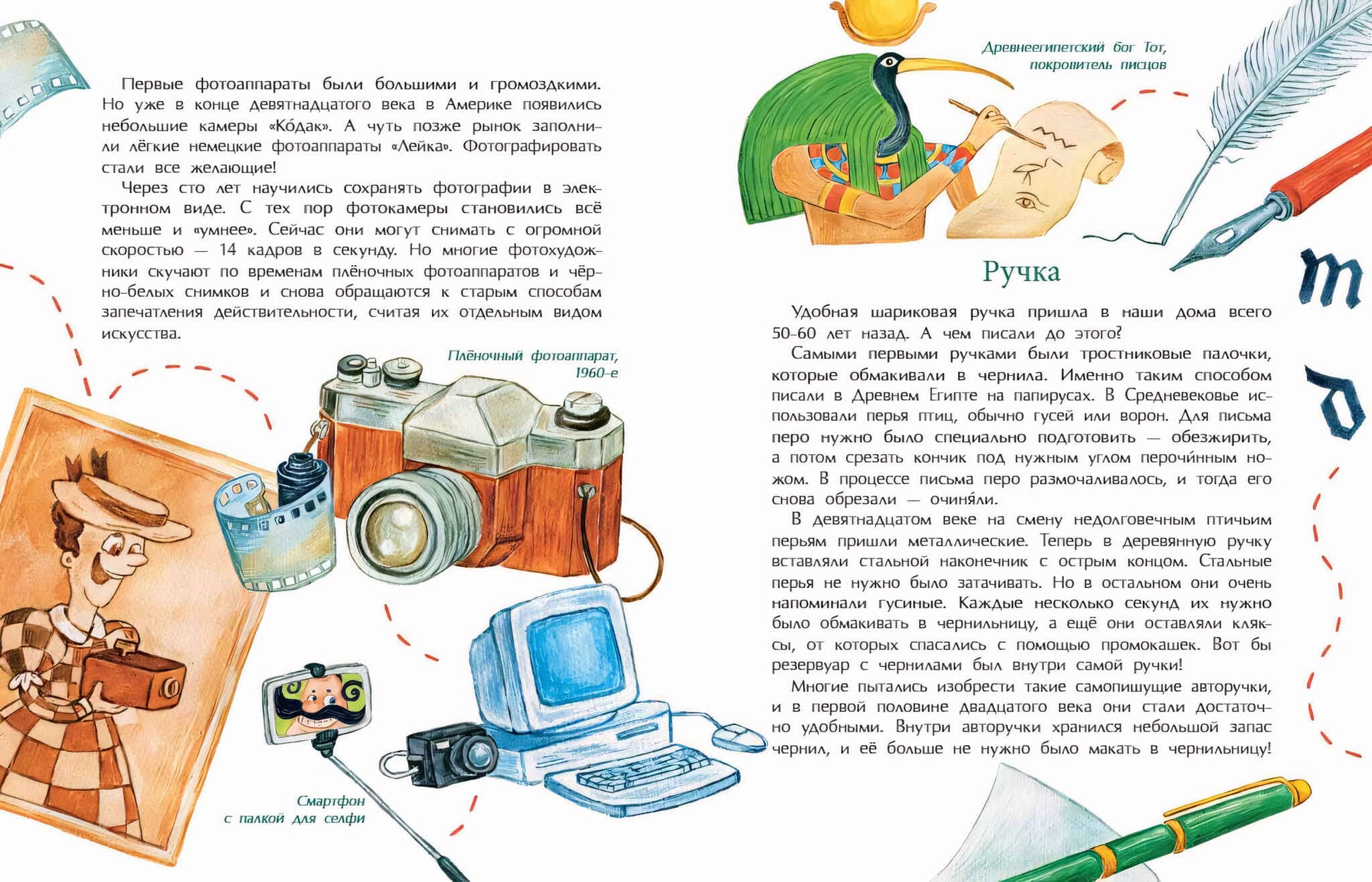 Первые фотоаппараты были большими и громоздкими. Но уже в конце девятнадцатого века в Америке появились небольшие камеры «Ко́дак». А чуть позже рынок заполнили лёгкие немецкие фотоаппараты «Лейка». Фотографировать стали все желающие!

Через сто лет научились сохранять фотографии в электронном виде. С тех пор фотокамеры становились всё меньше и «умнее». Сейчас они могут снимать с огромной скоростью — 14 кадров в секунду. Но многие фотохудожники скучают по временам плёночных фотоаппаратов и чёрно-белых снимков и снова обращаются к старым способам запечатления действительности, считая их отдельным видом искусства.

Плёночный фотоаппарат, 1960-е

Смартфон с палкой для селфи

Древнеегипетский бог Тот, покровитель писцов

Ручка

Удобная шариковая ручка пришла в наши дома всего 50–60 лет назад. А чем писали до этого?

Самыми первыми ручками были тростниковые палочки, которые обмакивали в чернила. Именно таким способом писали в Древнем Египте на папирусах. В Средневековье использовали перья птиц, обычно гусей или ворон. Для письма перо нужно было специально подготовить — обезжирить, а потом срезать кончик под нужным углом перочи́нным ножом. В процессе письма перо размочаливалось, и тогда его снова обрезали — очиня́ли.

В девятнадцатом веке на смену недолговечным птичьим перьям пришли металлические. Теперь в деревянную ручку вставляли стальной наконечник с острым концом. Стальные перья не нужно было затачивать. Но в остальном они очень напоминали гусиные. Каждые несколько секунд их нужно было обмакивать в чернильницу, а ещё они оставляли кляксы, от которых спасались с помощью промокашек. Вот бы резервуар с чернилами был внутри самой ручки!

Многие пытались изобрести такие самопишущие авторучки, и в первой половине двадцатого века они стали достаточно удобными. Внутри авторучки хранился небольшой запас чернил, и её больше не нужно было макать в чернильницу!