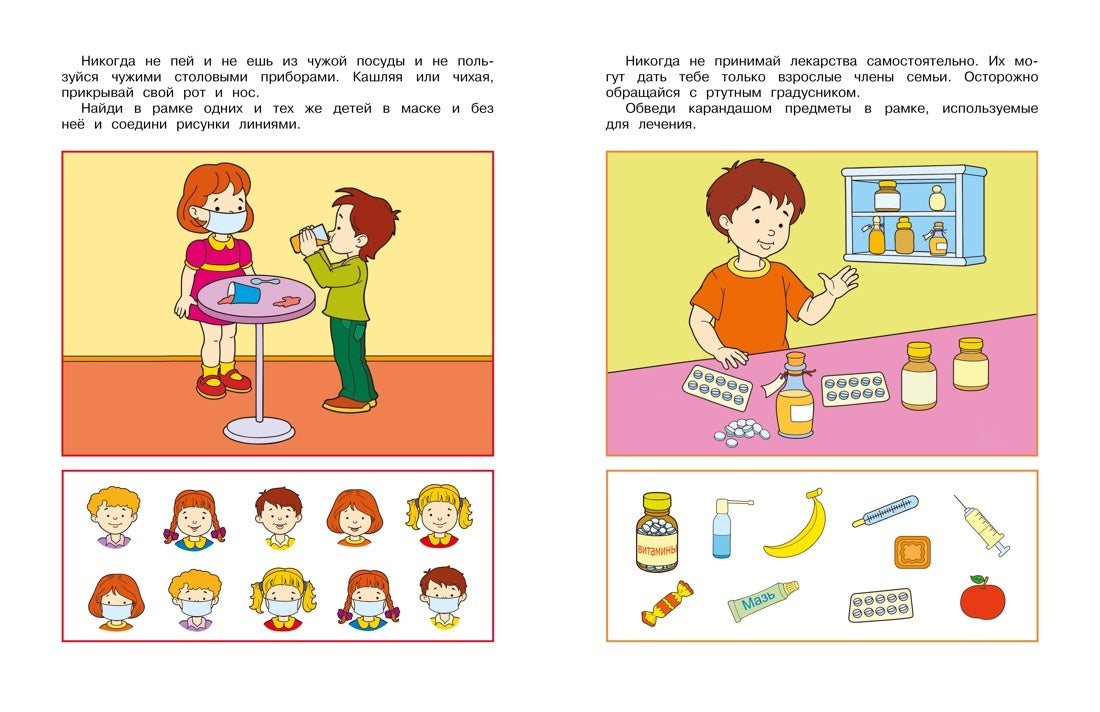 Никогда не пей и не ешь из чужой посуды и не пользуйся чужими столовыми приборами. Кашляя или чихая, прикрывай свой рот и нос.
Найди в рамке одних и тех же детей в маске и без неё и соедини рисунки линиями.

Никогда не принимай лекарства самостоятельно. Их могут дать тебе только взрослые члены семьи. Осторожно обращайся с ртутным градусником.
Обведи карандашом предметы в рамке, используемые для лечения.

ВИТАМИНЫ

Мазь