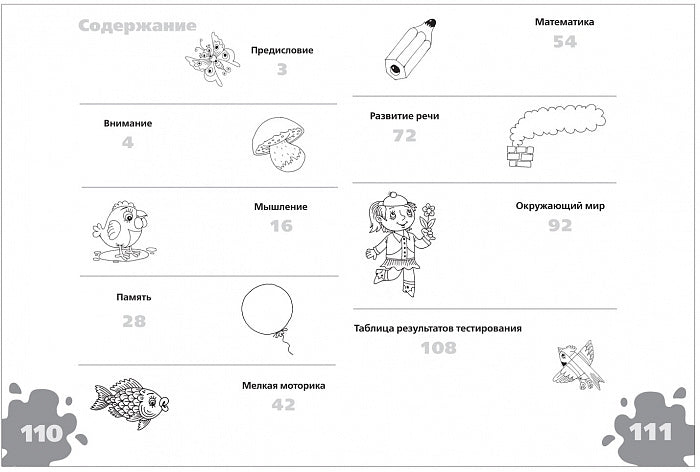 Содержание

Предисловие
3

Внимание
4

Мышление
16

Память
28

Мелкая моторика
42

110

Математика
54

Развитие речи
72

Окружающий мир
92

Таблица результатов тестирования
108

111