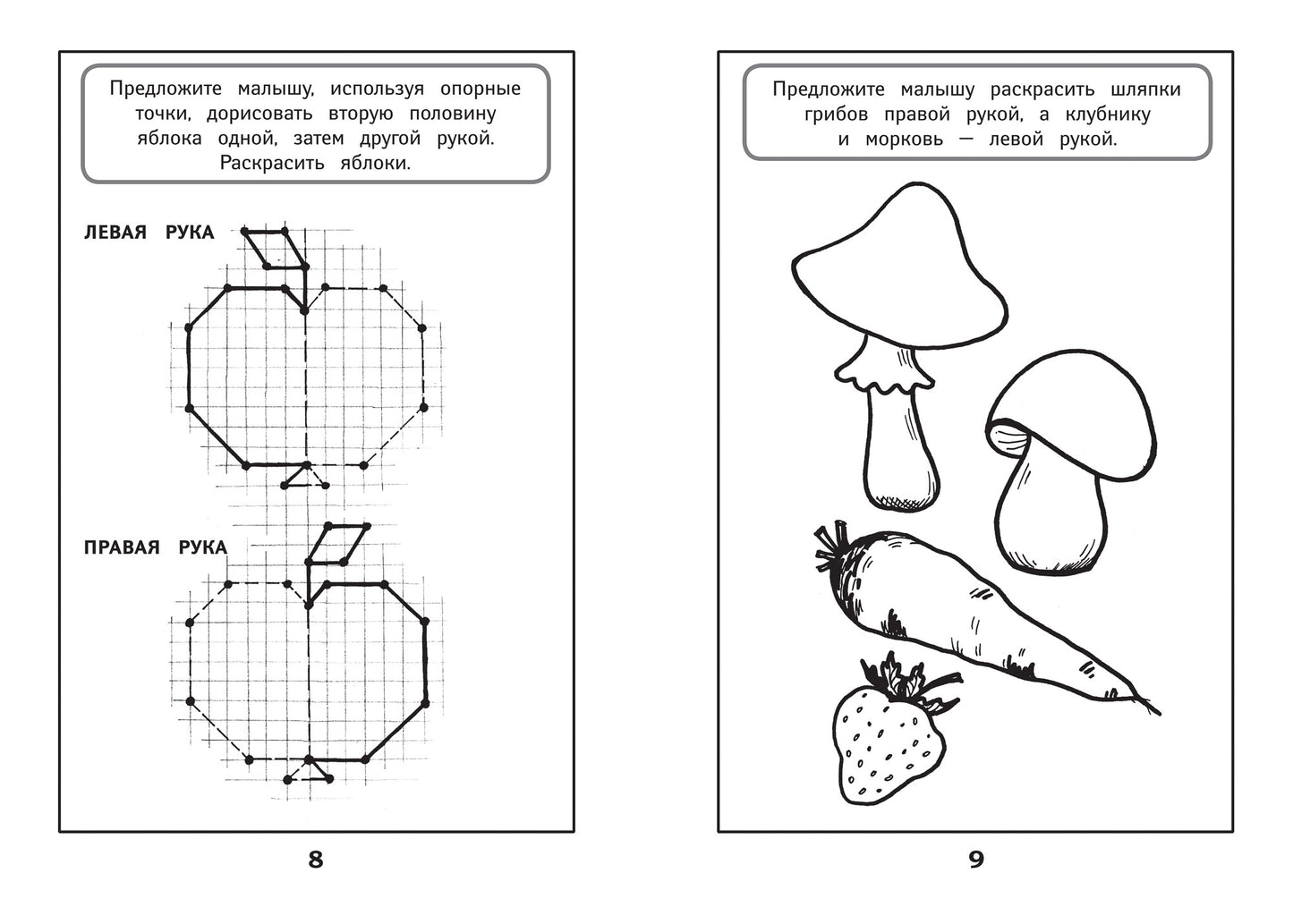 Предложите малышу, используя опорные точки, дорисовать вторую половину яблока одной, затем другой рукой. Раскрасить яблоки.

ЛЕВАЯ РУКА

ПРАВАЯ РУКА

8

Предложите малышу раскрасить шляпки грибов правой рукой, а клубнику и морковь — левой рукой.

9