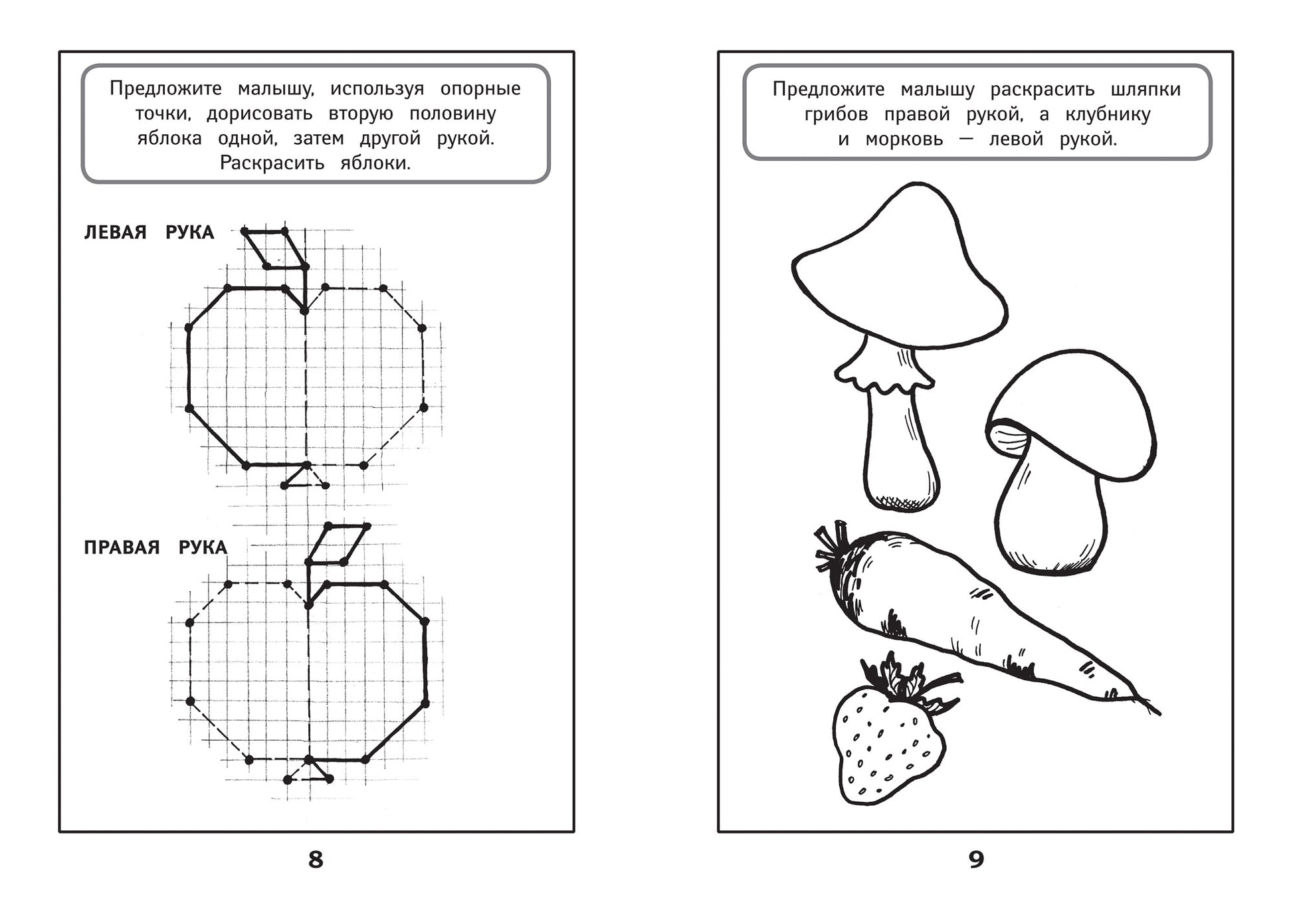 Предложите малышу, используя опорные точки, дорисовать вторую половину яблока одной, затем другой рукой. Раскрасить яблоки.

ЛЕВАЯ РУКА

ПРАВАЯ РУКА

8

Предложите малышу раскрасить шляпки грибов правой рукой, а клубнику и морковь — левой рукой.

9