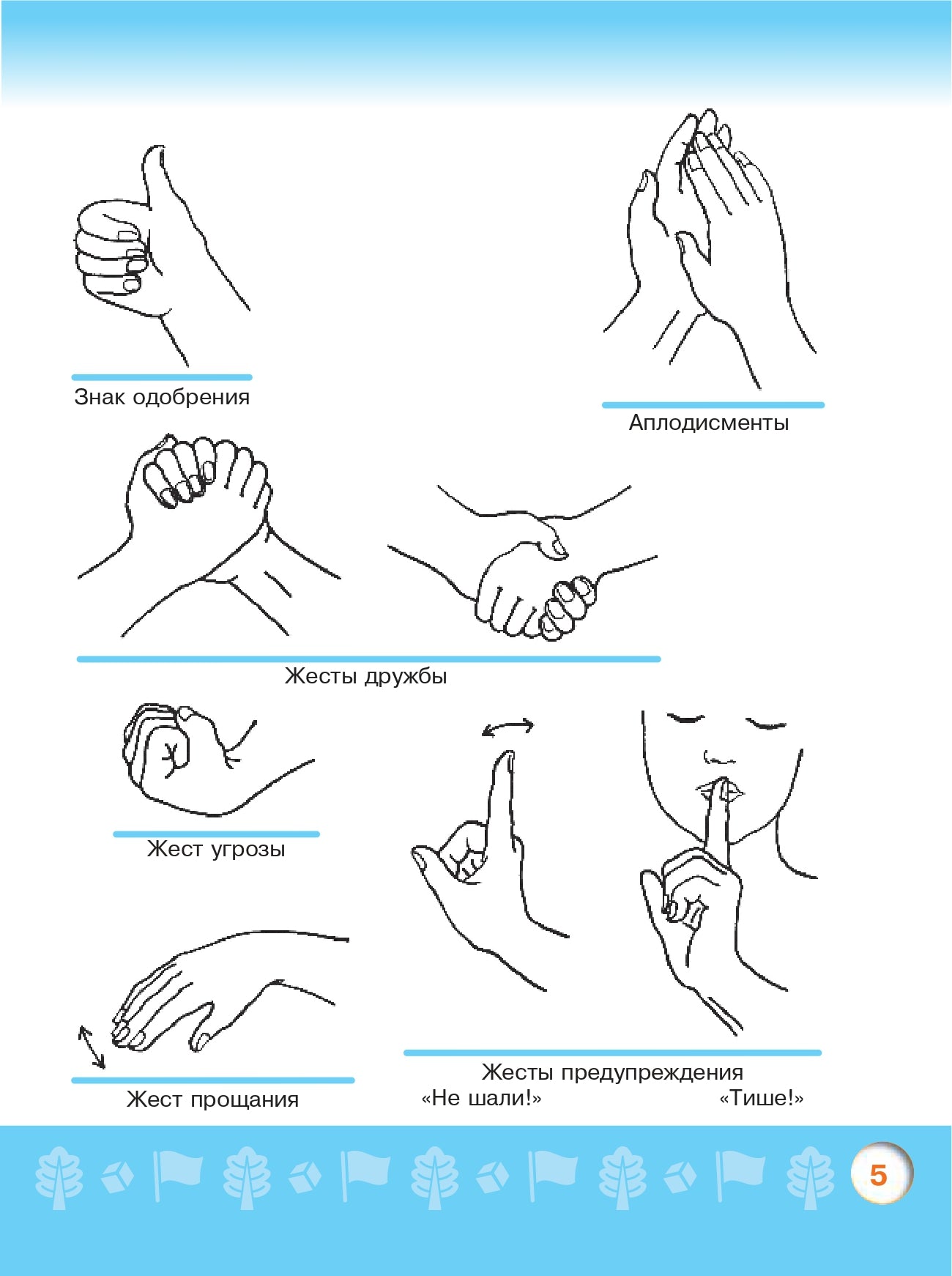 Знак одобрения

Аплодисменты

Жесты дружбы

Жест угрозы

Жест прощания

Жесты предупреждения
«Не шали!» «Тише!»

5