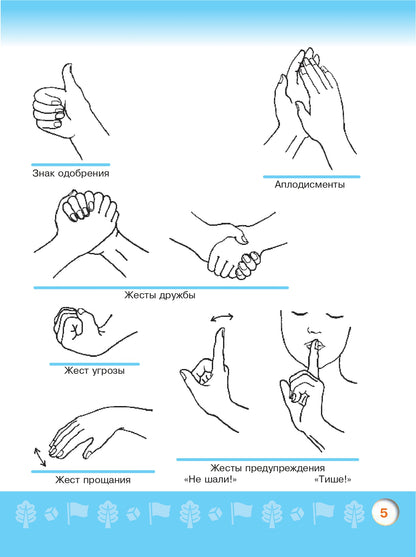 Знак одобрения

Аплодисменты

Жесты дружбы

Жест угрозы

Жест прощания

Жесты предупреждения
«Не шали!» «Тише!»

5