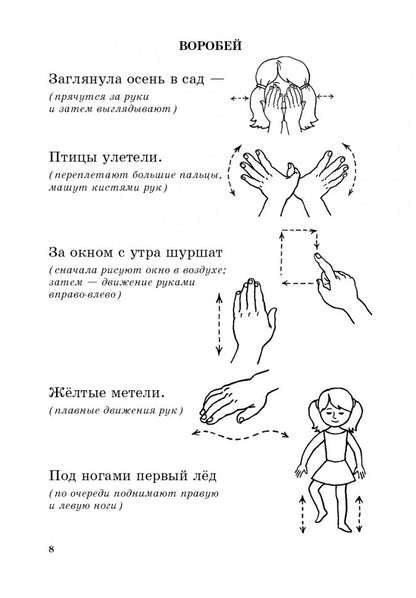 ВОРОБЕЙ

Заглянула осень в сад —
(прячутся за руки и затем выглядывают)

Птицы улетели.
(переплетают большие пальцы, машут кистями рук)

За окном с утра шуршат
(сначала рисуют окно в воздухе; затем — движение руками вправо-влево)

Жёлтые метели.
(плавные движения рук)

Под ногами первый лёд
(по очереди поднимают правую и левую ноги)

8