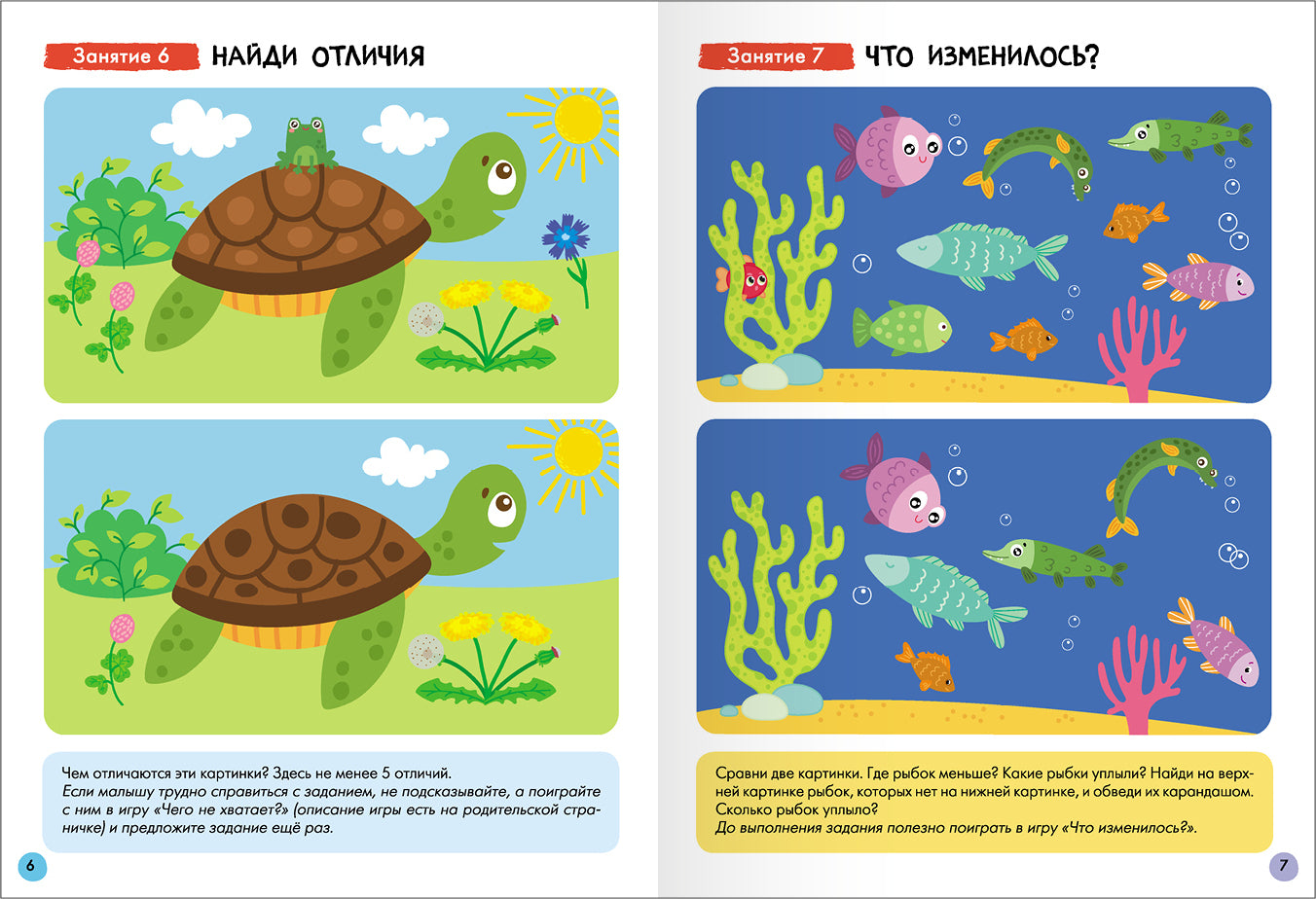 Занятие 6 НАЙДИ ОТЛИЧИЯ

Чем отличаются эти картинки? Здесь не менее 5 отличий.
Если малышу трудно справиться с заданием, не подсказывайте, а поиграйте с ним в игру «Чего не хватает?» (описание игры есть на родительской страничке) и предложите задание ещё раз.

6

Занятие 7 ЧТО ИЗМЕНИЛОСЬ?

Сравни две картинки. Где рыбок меньше? Какие рыбки уплыли? Найди на верхней картинке рыбок, которых нет на нижней картинке, и обведи их карандашом. Сколько рыбок уплыло?
До выполнения задания полезно поиграть в игру «Что изменилось?».

7