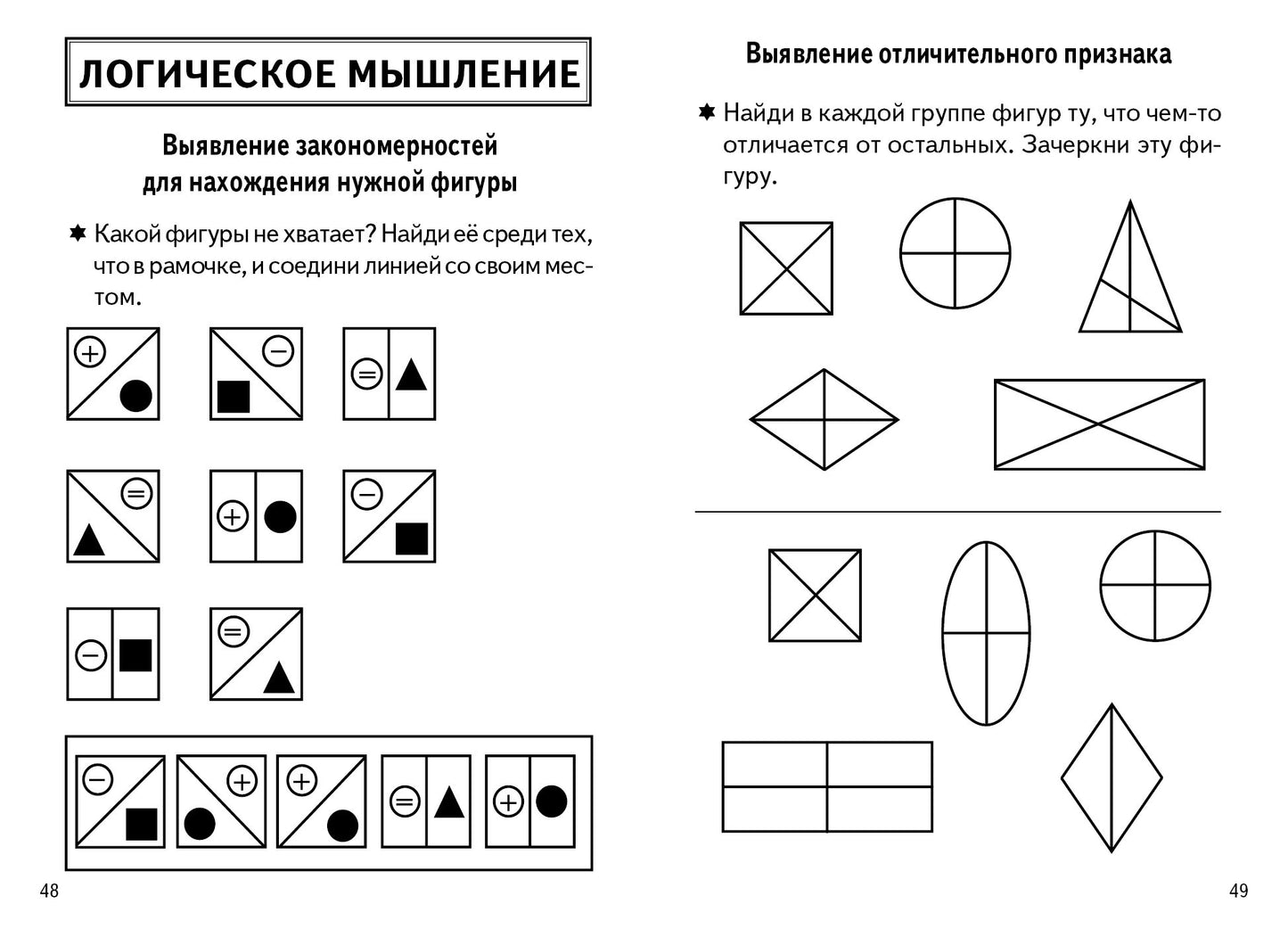 ЛОГИЧЕСКОЕ МЫШЛЕНИЕ

Выявление закономерностей для нахождения нужной фигуры

Какой фигуры не хватает? Найди её среди тех, что в рамочке, и соедини линией со своим местом.

48

Выявление отличительного признака

Найди в каждой группе фигур ту, что чем-то отличается от остальных. Зачеркни эту фигуру.

49