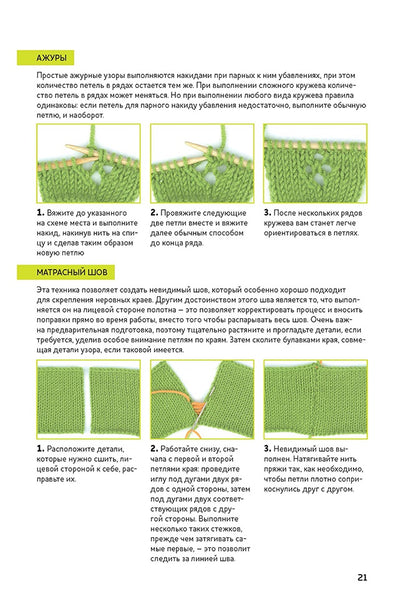 АЖУРЫ

Простые ажурные узоры выполняются накидами при парных к ним убавлениях, при этом количество петель в рядах остается тем же. При выполнении сложного кружева количество петель в рядах может меняться. Но при выполнении любого вида кружева правила одинаковы: если петель для парного накиду убавления недостаточно, выполните обычную петлю, и наоборот.

1. Вяжите до указанного на схеме места и выполните накид, накинув нить на спицу и сделав таким образом новую петлю

2. Провяжите следующие две петли вместе и вяжите далее обычным способом до конца ряда.

3. После нескольких рядов кружева вам станет легче ориентироваться в петлях.

МАТРАСНЫЙ ШОВ

Эта техника позволяет создать невидимый шов, который особенно хорошо подходит для скрепления неровных краев. Другим достоинством этого шва является то, что выполняется он на лицевой стороне полотна — это позволяет корректировать процесс и вносить поправки прямо во время работы, вместо того чтобы распарывать весь шов. Очень важна предварительная подготовка, поэтому тщательно растяните и прогладьте детали, если требуется, уделив особое внимание петлям по краям. Затем сколите булавками края, совмещая детали узора, если таковой имеется.

1. Расположите детали, которые нужно сшить, лицевой стороной к себе, расправьте их.

2. Работайте снизу, сначала с первой и второй петлями края: проведите иглу под дугами двух рядов с одной стороны, затем под дугами двух соответствующих рядов с другой стороны. Выполните несколько таких стежков, прежде чем затягивать самые первые, — это позволит следить за линией шва.

3. Невидимый шов выполнен. Натягивайте нить пряжи так, как необходимо, чтобы петли плотно соприкоснулись друг с другом.

21